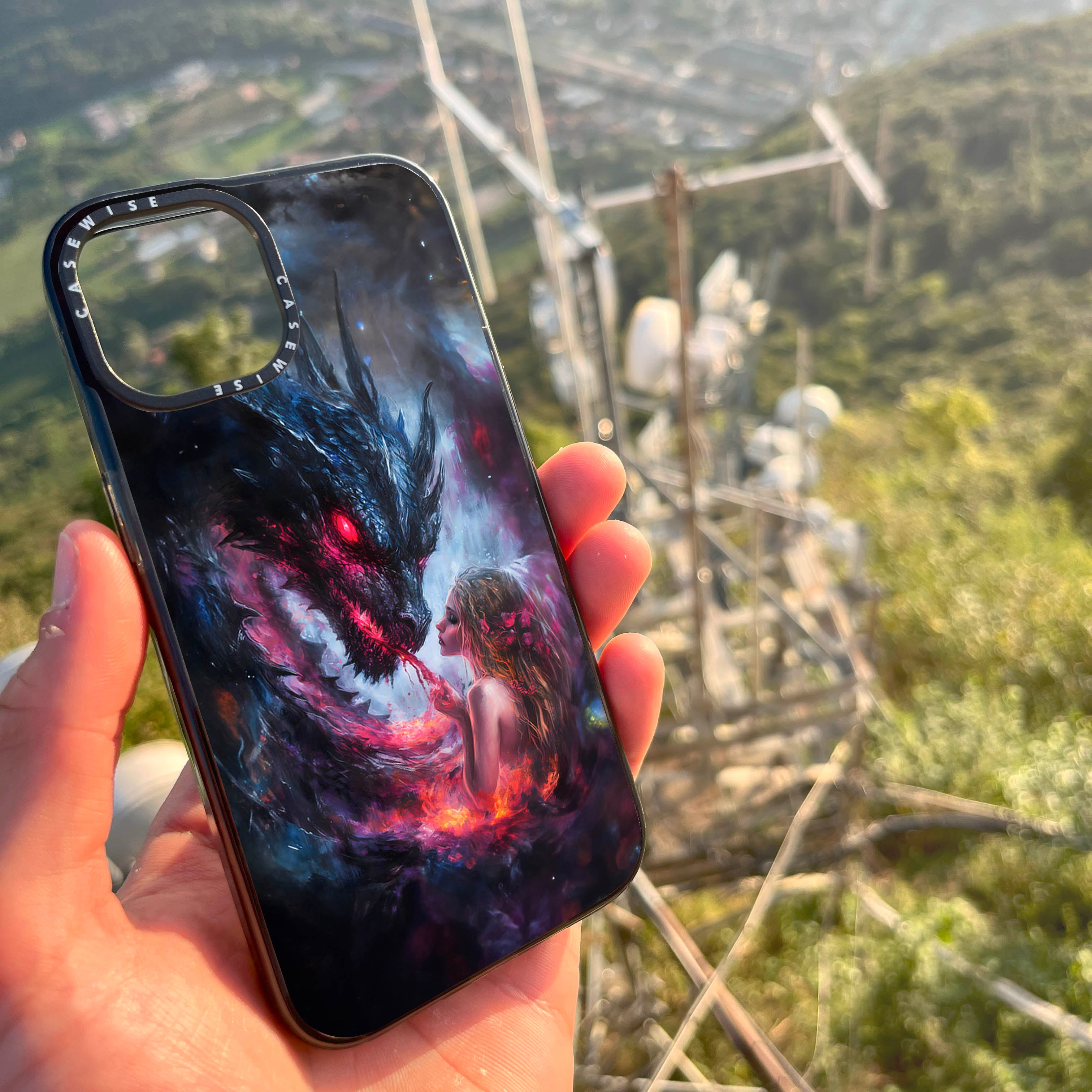 CASEWISE
CASEWISE