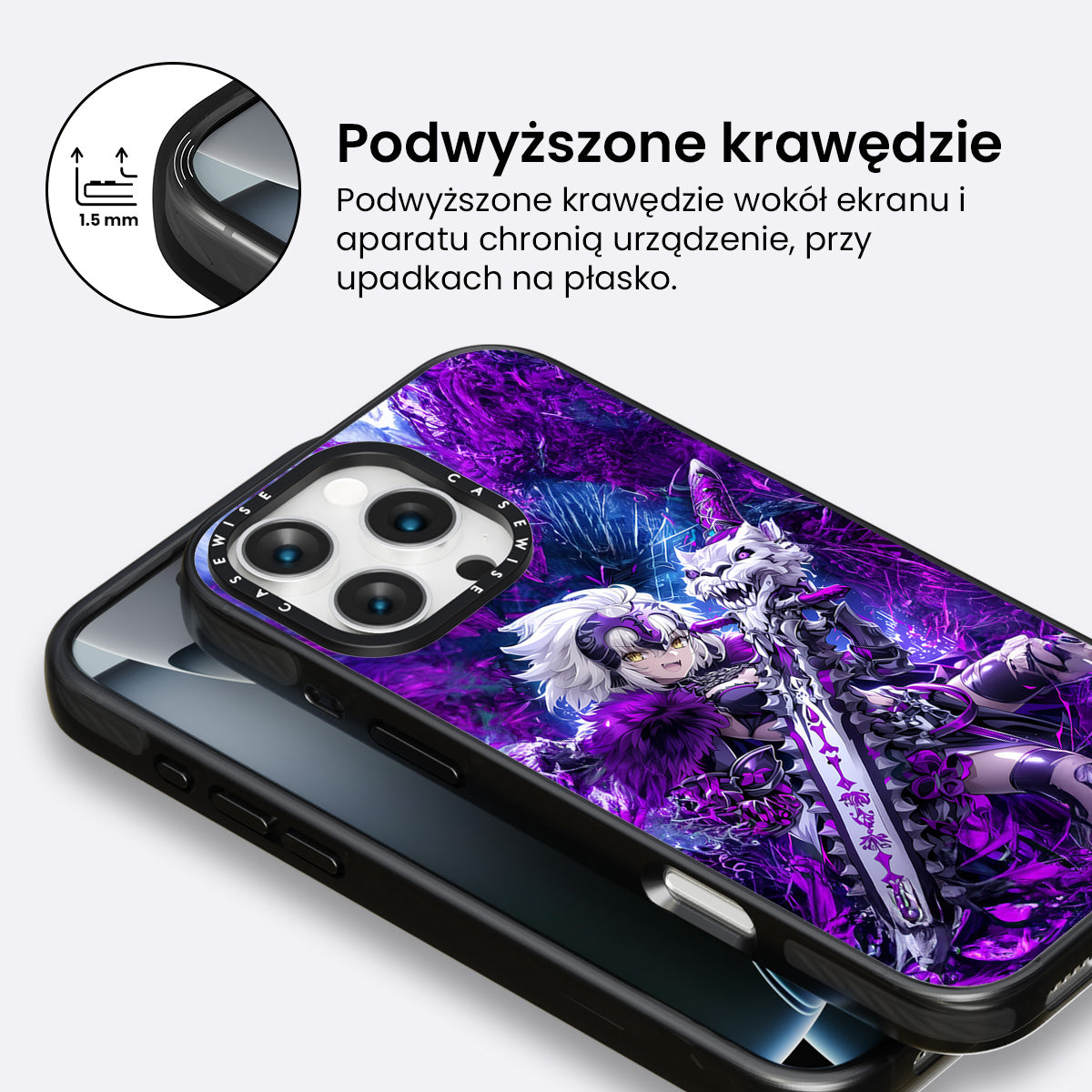 1.5 mm

Podwyższone krawędzie

Podwyższone krawędzie wokół ekranu i aparatu chronią urządzenie, przy upadkach na płasko.

CASEWISE CASEWISE