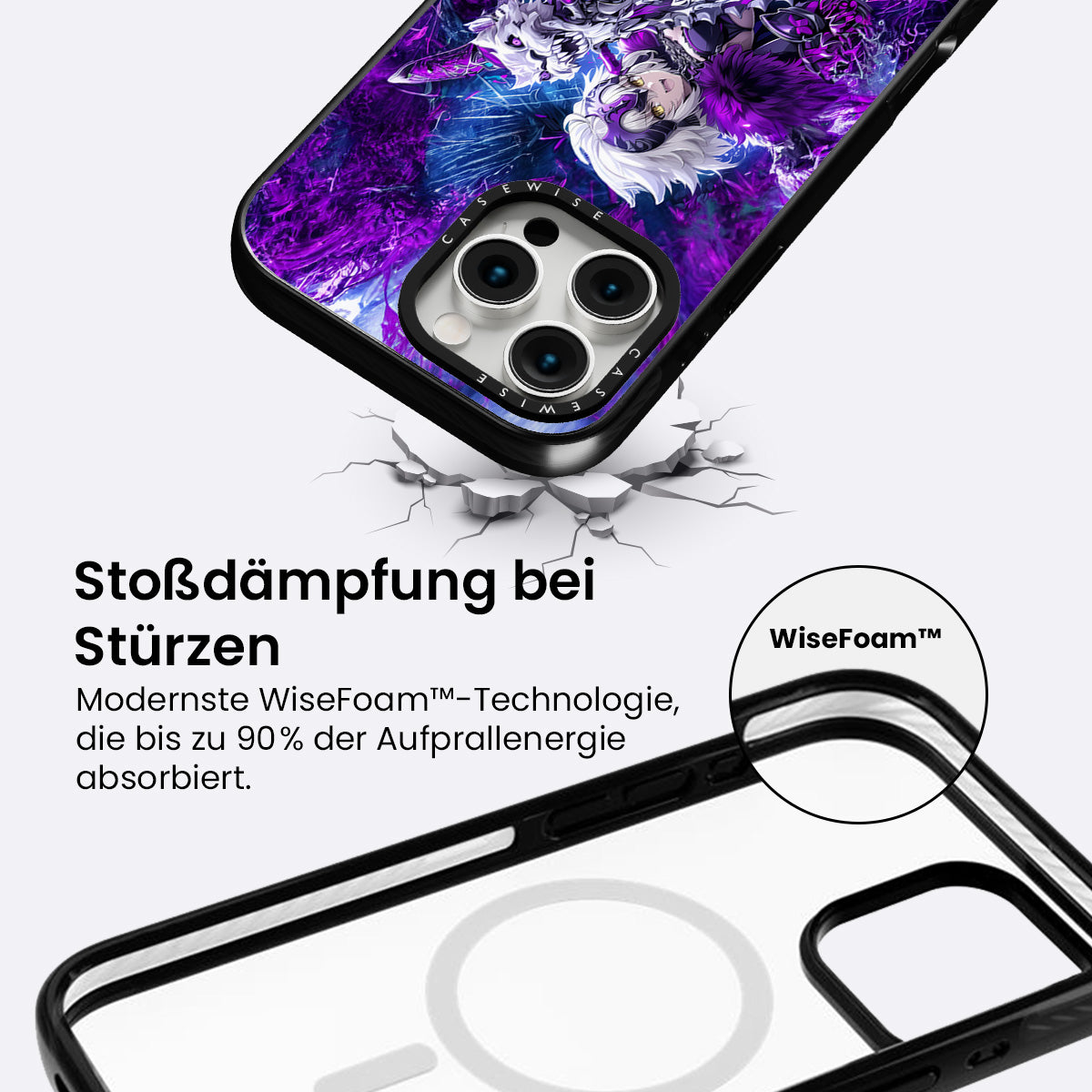 CASEWISE

CASEWISE

Stoßdämpfung bei Stürzen

Modernste WiseFoam™-Technologie, die bis zu 90% der Aufprallenergie absorbiert.

WiseFoam™