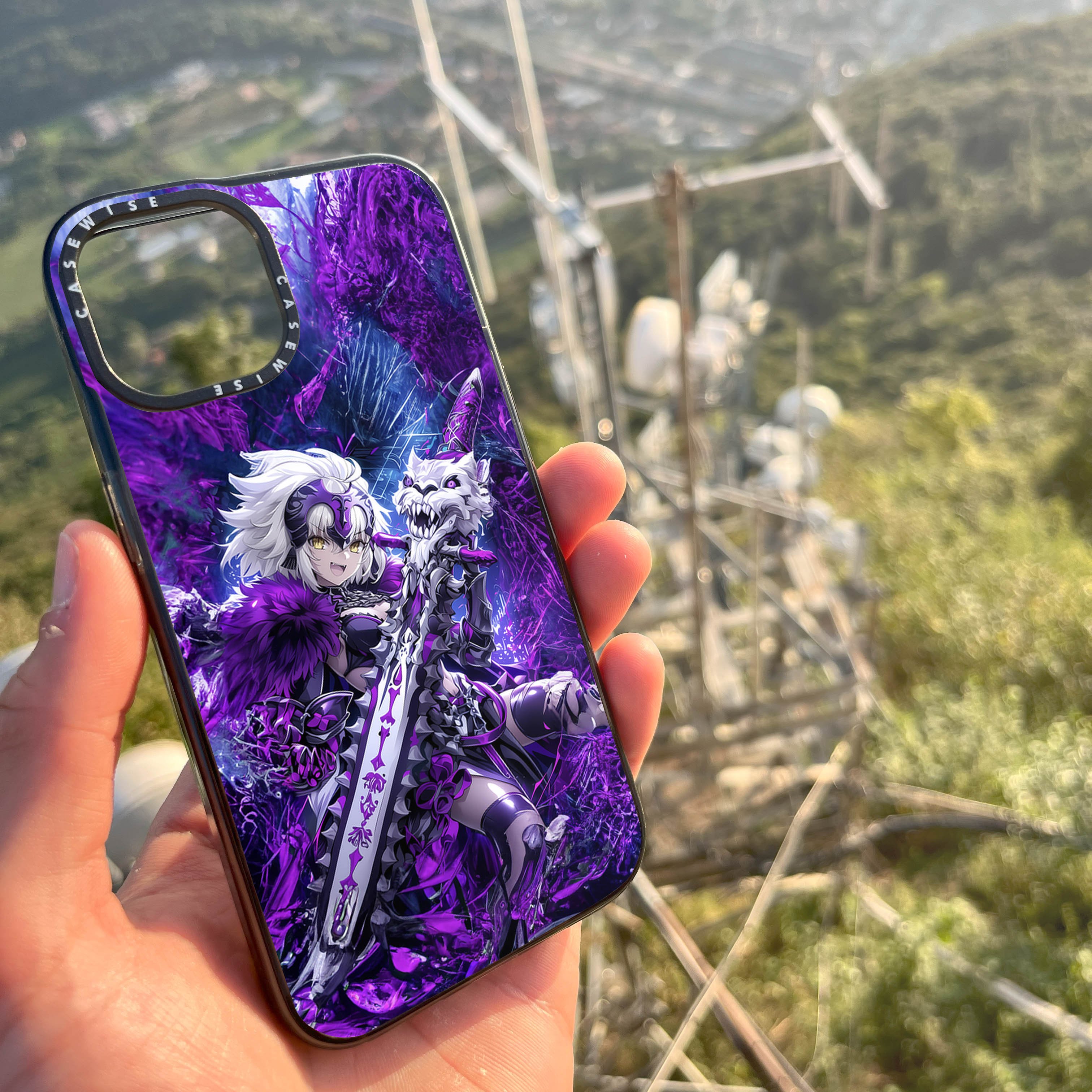 CASEWISE CASEWISE