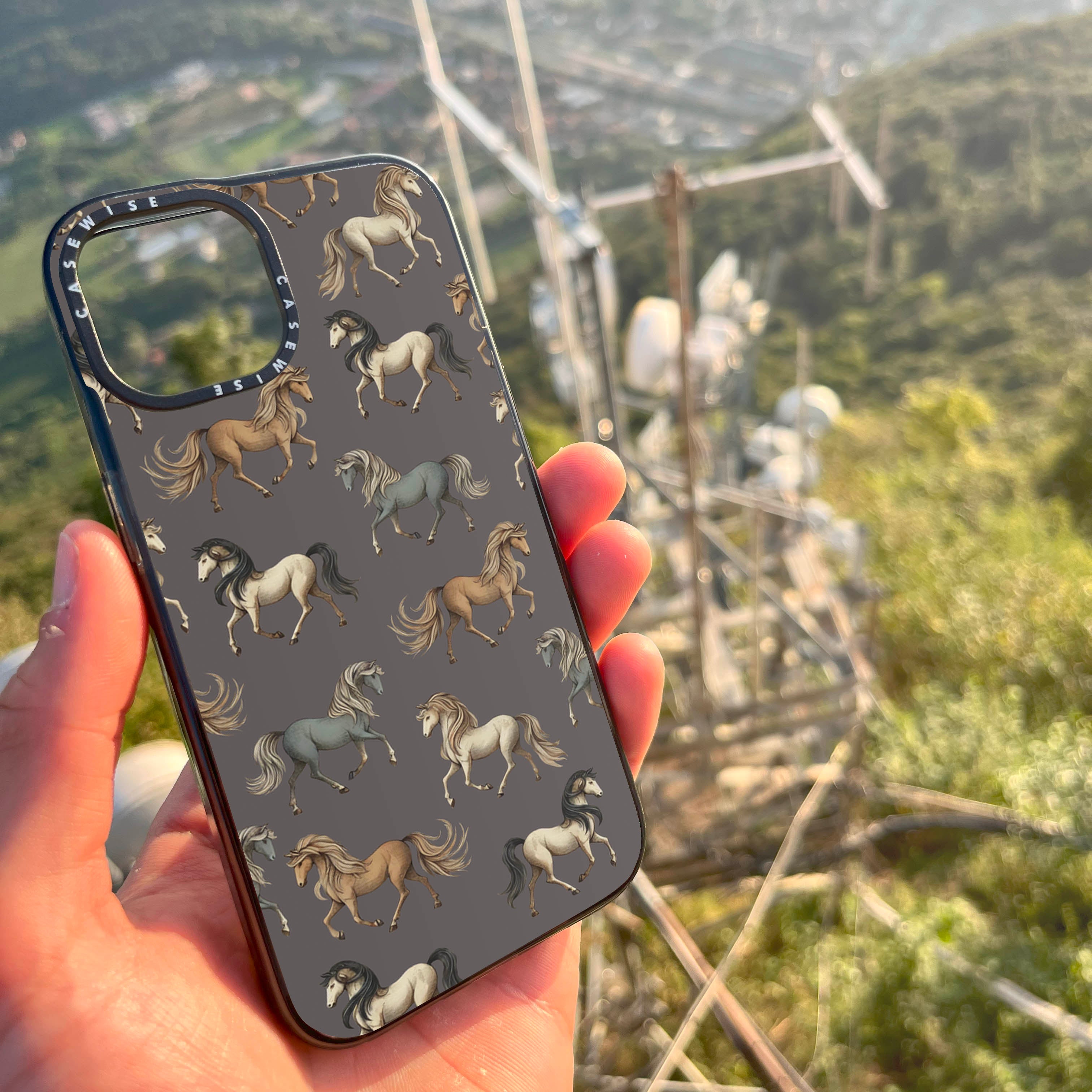 CASEWISE CASEWISE