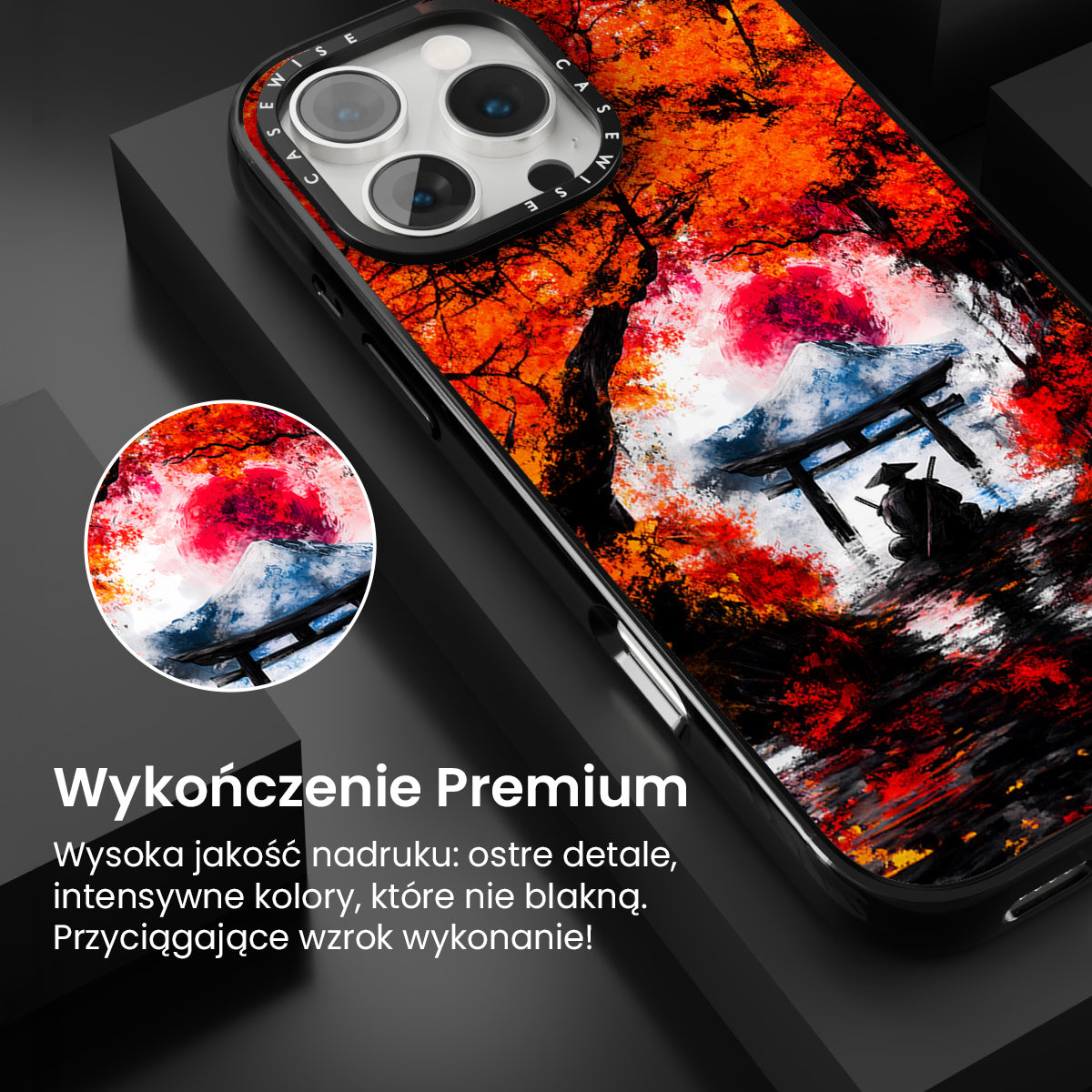 CASEWISE CASEWISE

Wykończenie Premium

Wysoka jakość nadruku: ostre detale, intensywne kolory, które nie blakną. Przyciągające wzrok wykonanie!