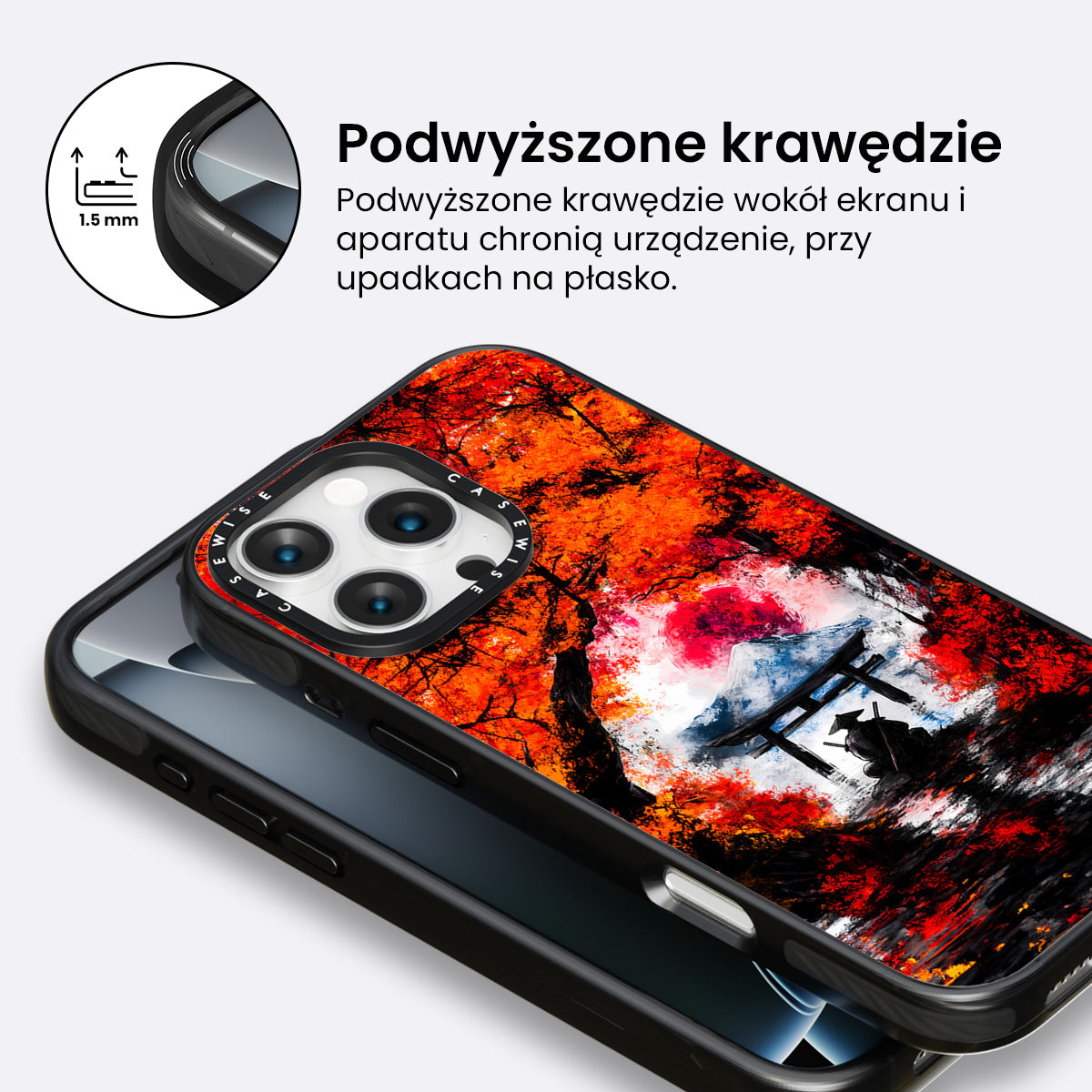 1.5 mm

Podwyższone krawędzie

Podwyższone krawędzie wokół ekranu i aparatu chronią urządzenie, przy upadkach na płasko.

CASEWISE CASEWISE