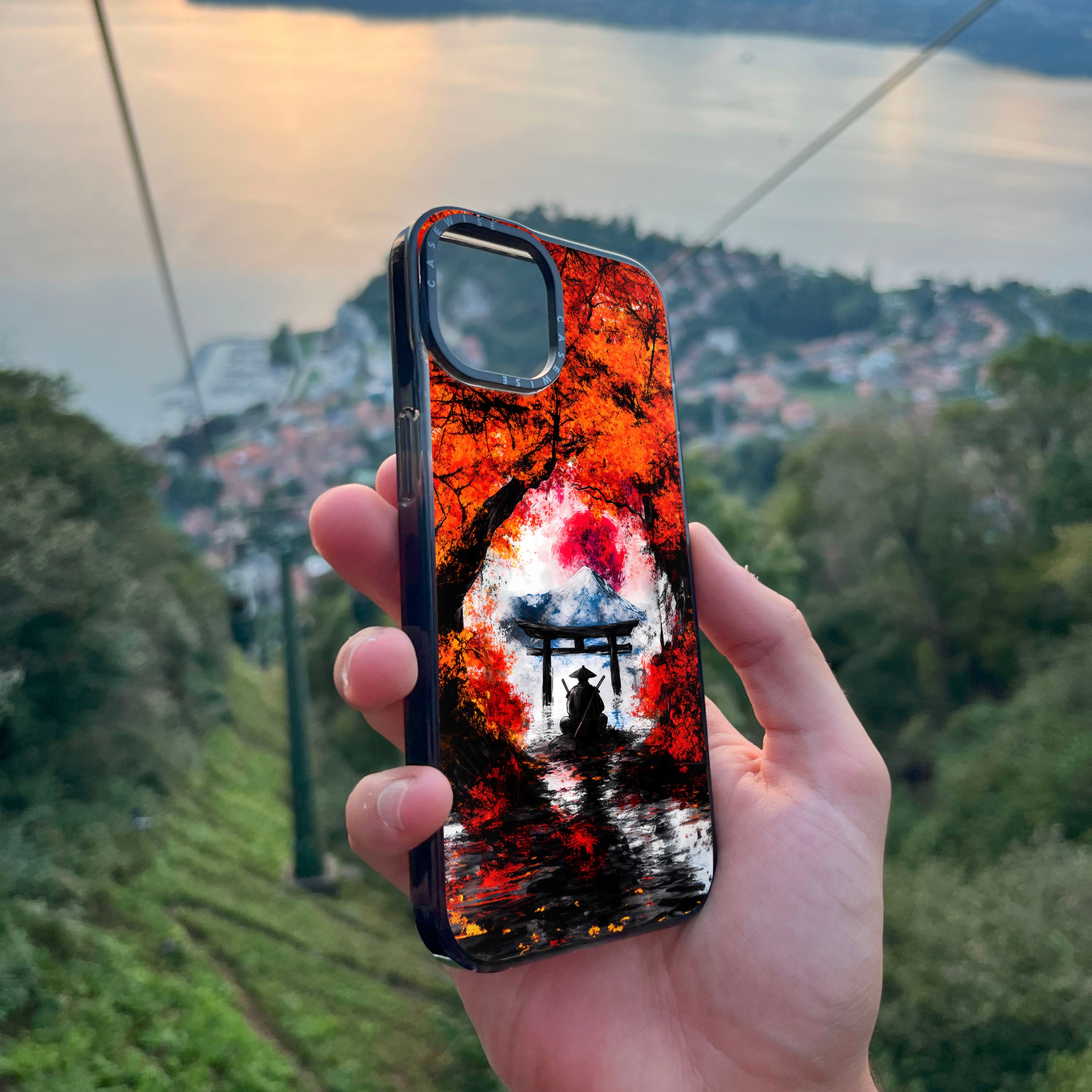 CASEWISE CASEWISE