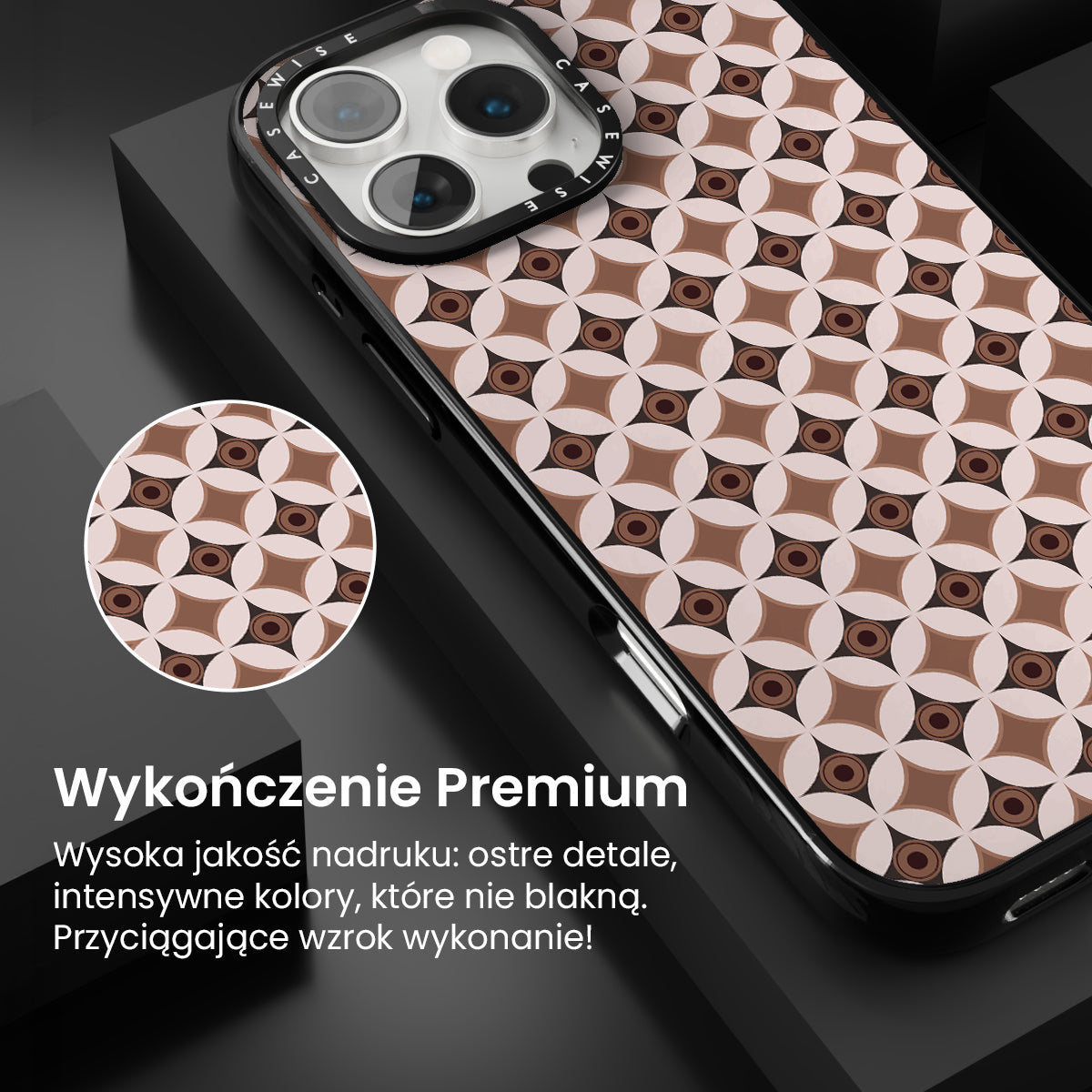 CASEWISE CASEWISE

Wykończenie Premium

Wysoka jakość nadruku: ostre detale, intensywne kolory, które nie blakną. Przyciągające wzrok wykonanie!