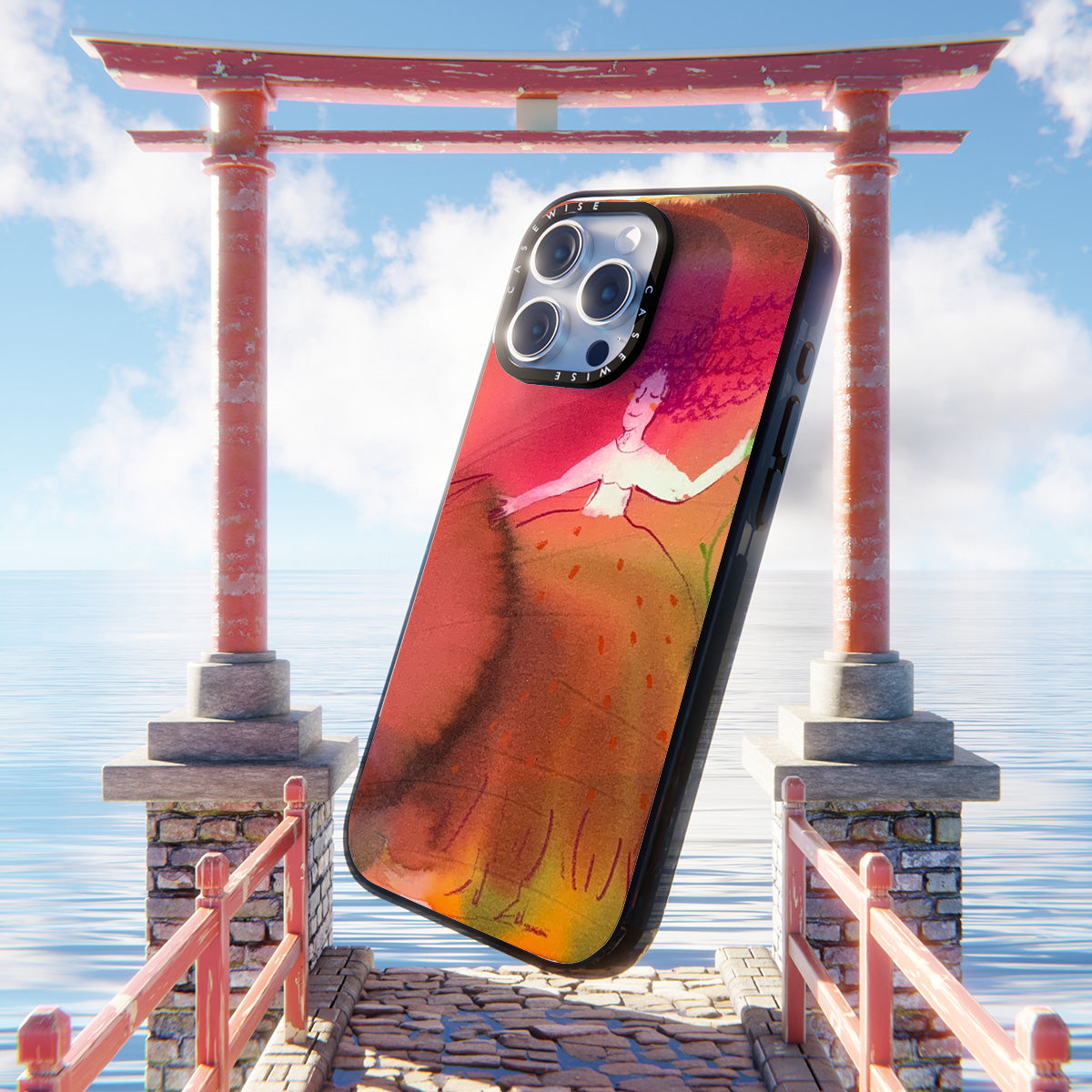 CASEWISE CASEWISE