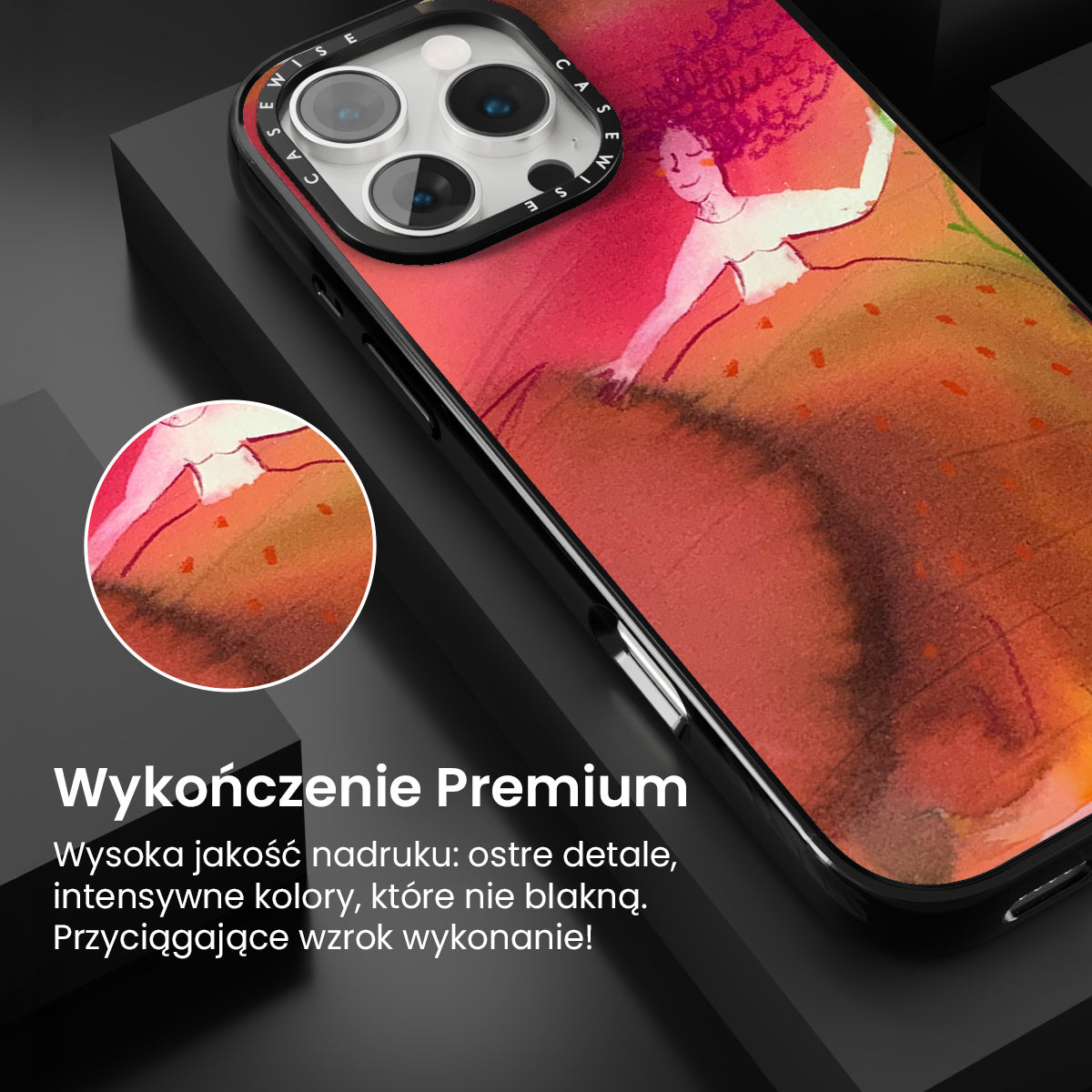 CASEWISE CASEWISE

Wykończenie Premium

Wysoka jakość nadruku: ostre detale, intensywne kolory, które nie blakną. Przyciągające wzrok wykonanie!