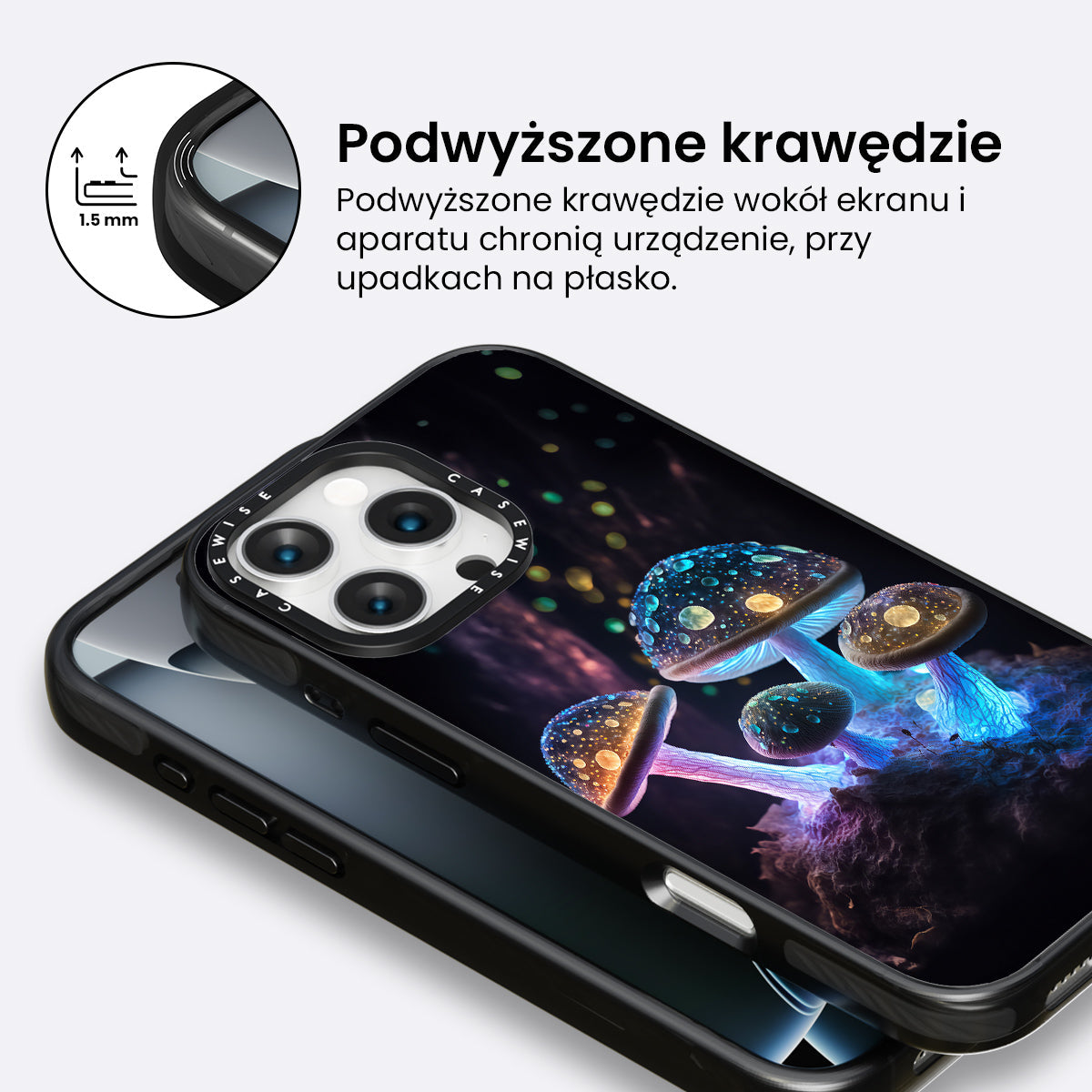 1.5 mm

Podwyższone krawędzie

Podwyższone krawędzie wokół ekranu i aparatu chronią urządzenie, przy upadkach na płasko.

CASEWISE CASEWISE