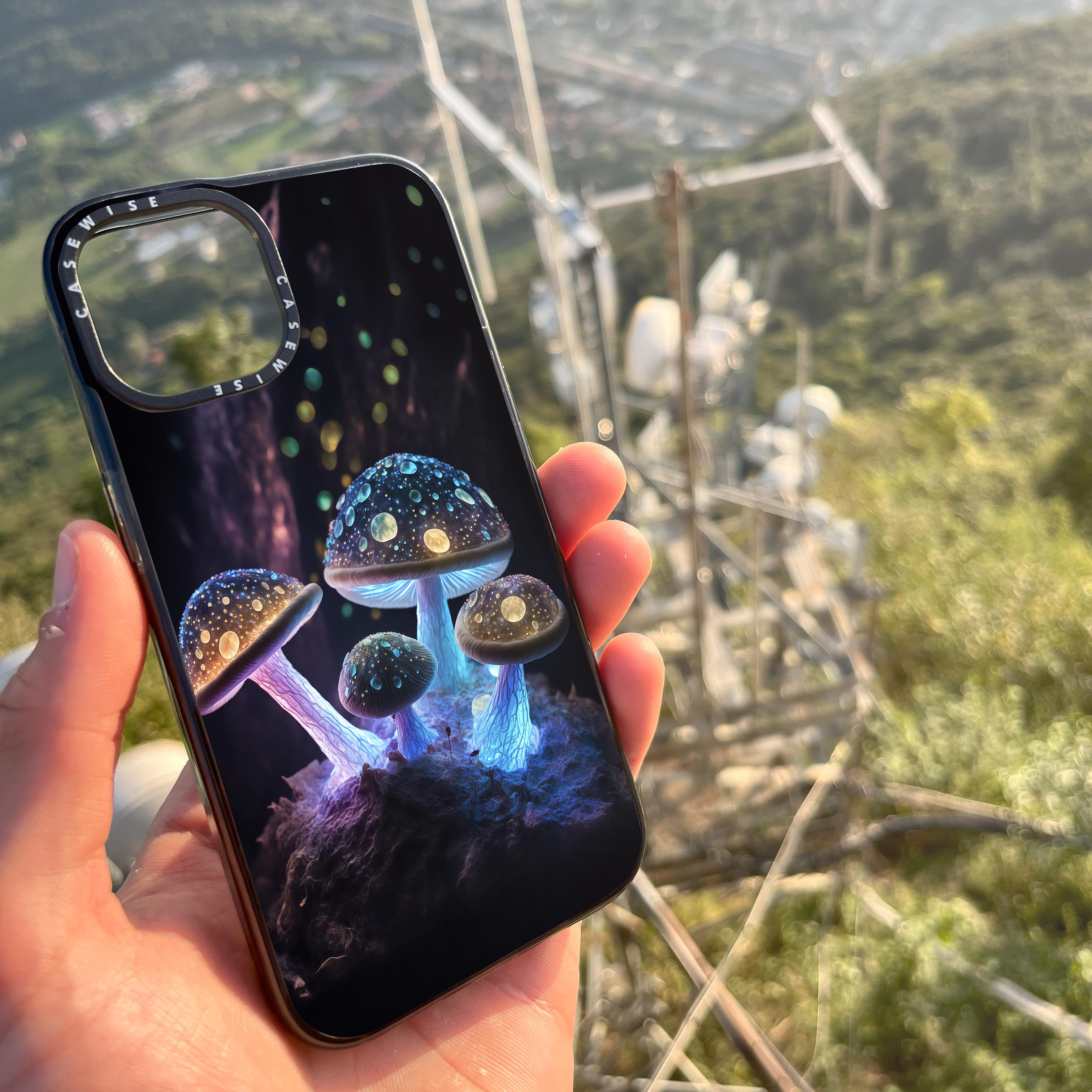 CASEWISE CASEWISE