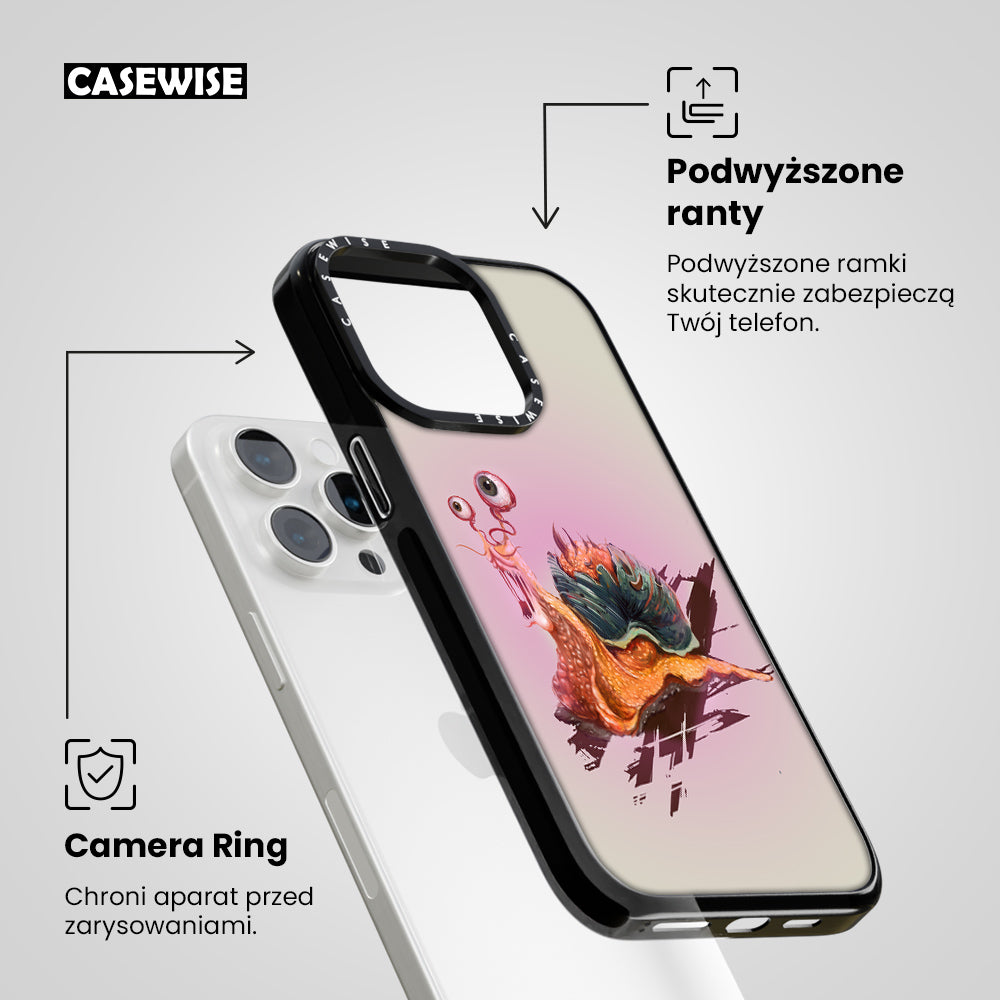 CASEWISE

Podwyższone ranty

Podwyższone ramki skutecznie zabezpieczą Twój telefon.

CASEWISE CASEWISE

Camera Ring

Chroni aparat przed zarysowaniami.