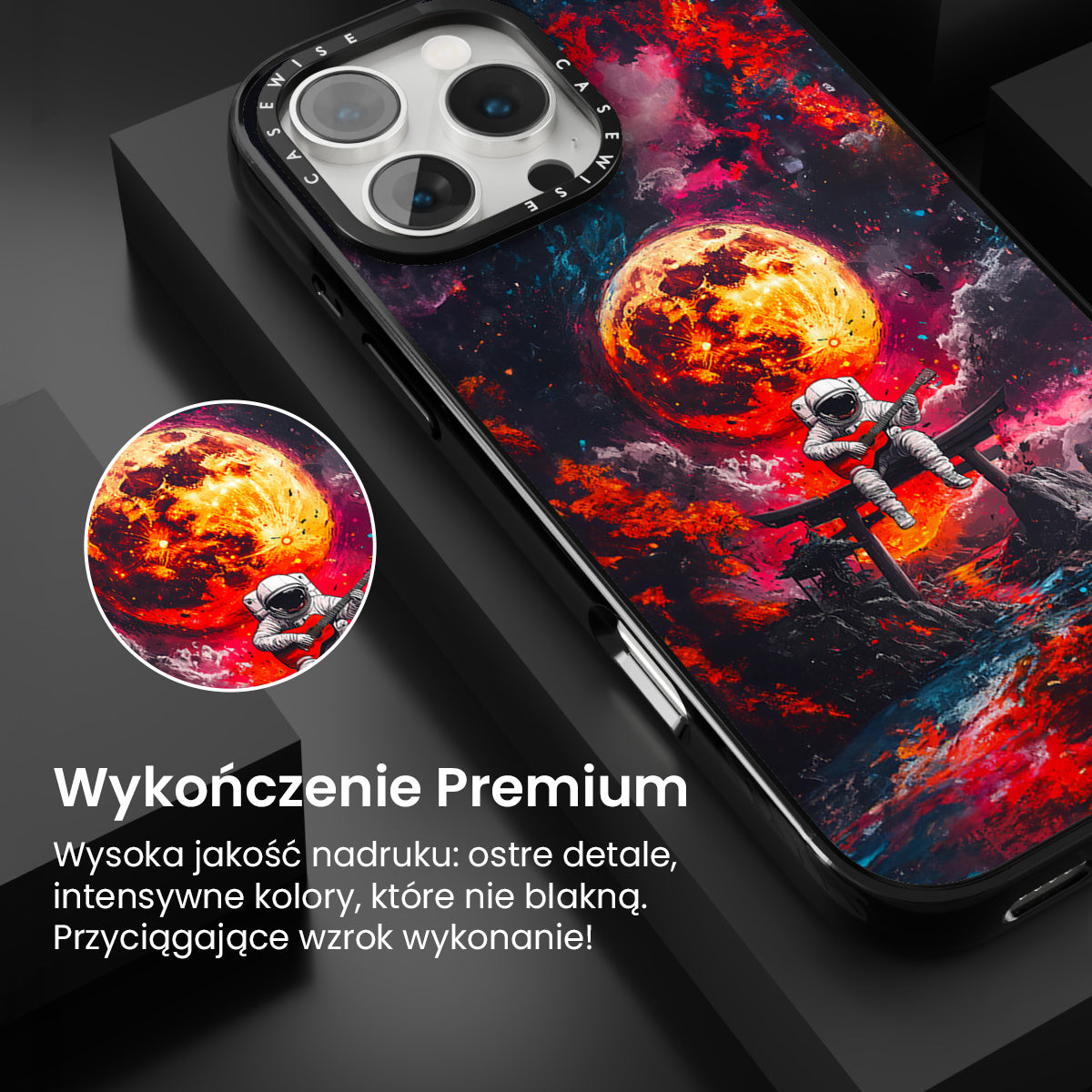 CASEWISE CASEWISE

Wykończenie Premium

Wysoka jakość nadruku: ostre detale, intensywne kolory, które nie blakną. Przyciągające wzrok wykonanie!