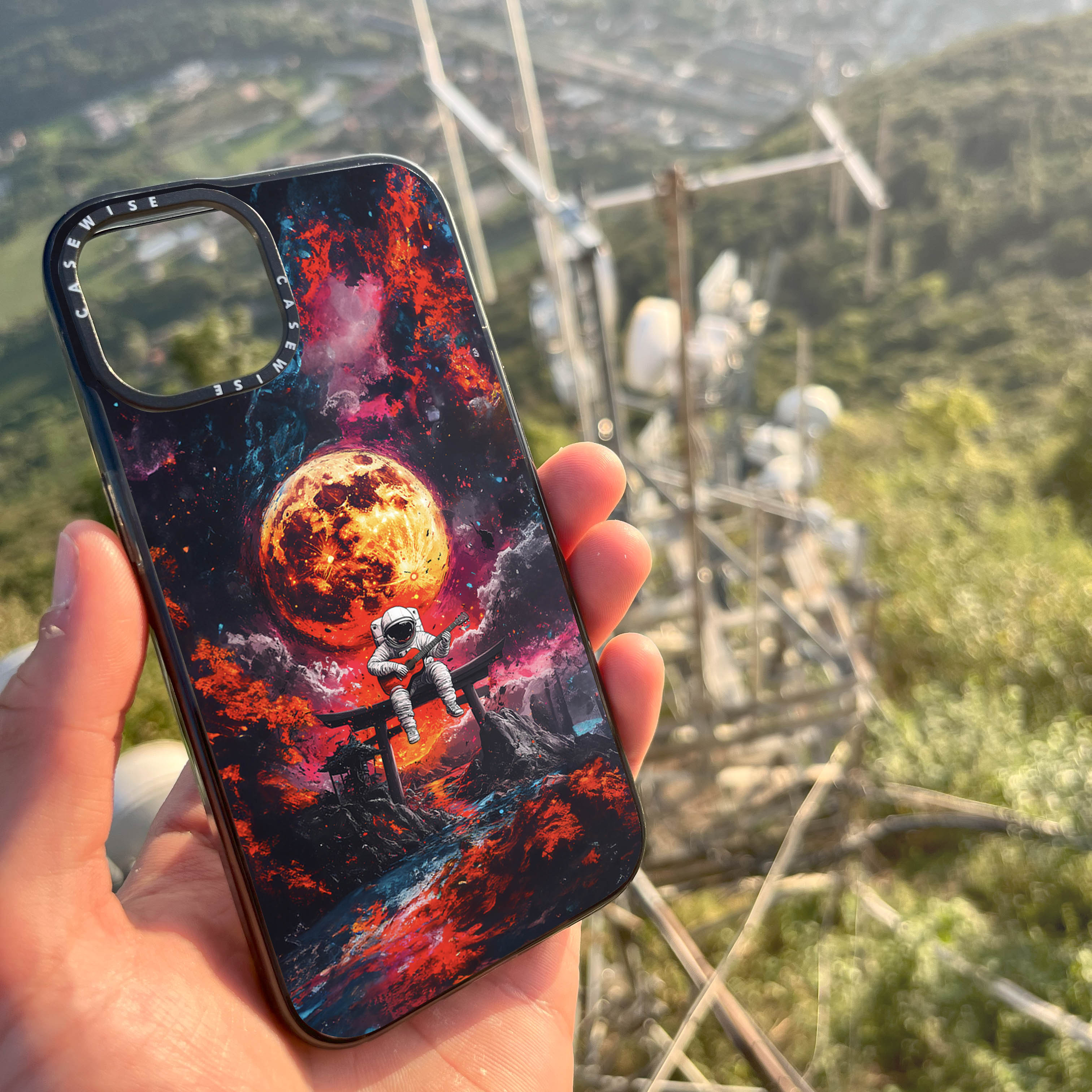 CASEWISE CASEWISE