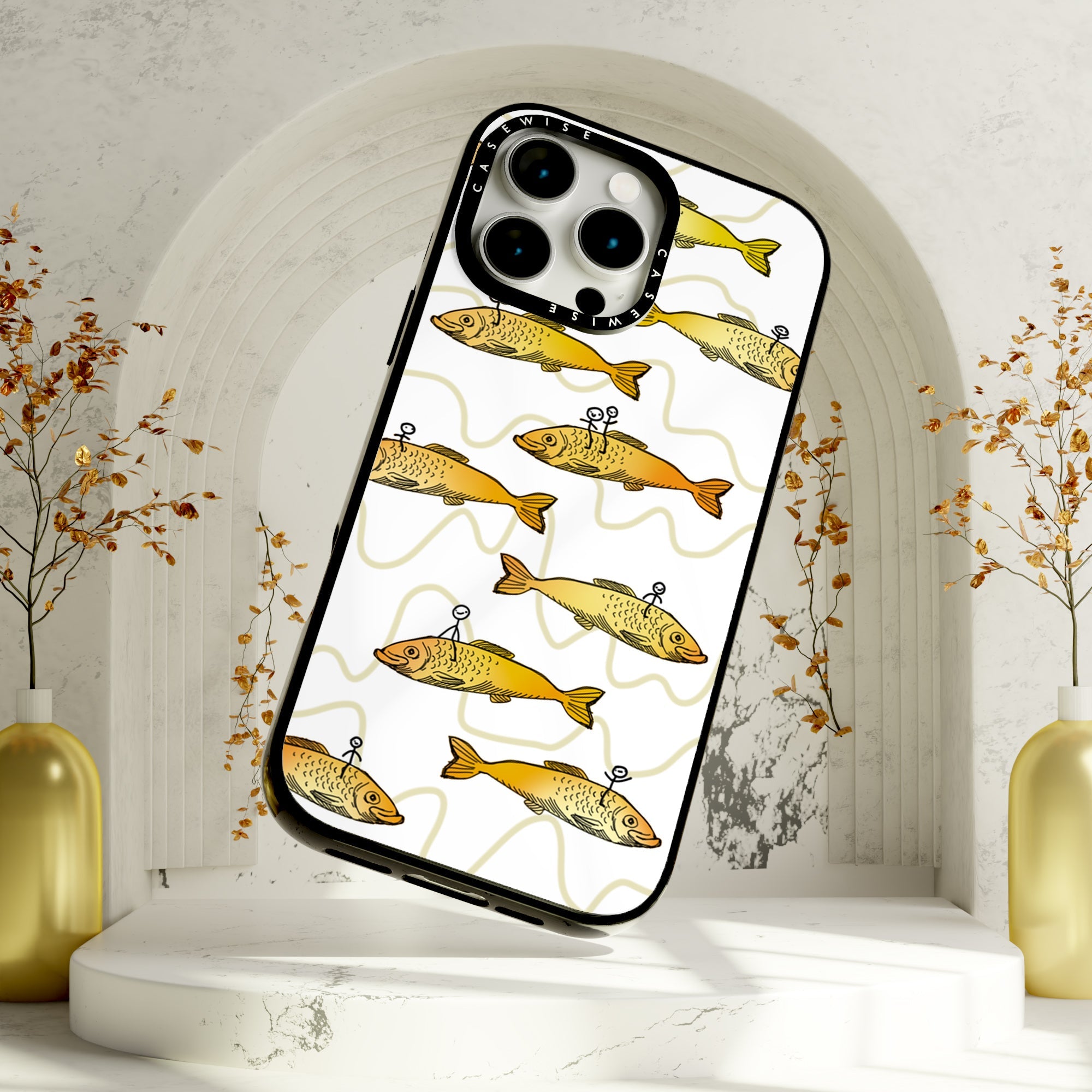 CASEWISE CASEWISE