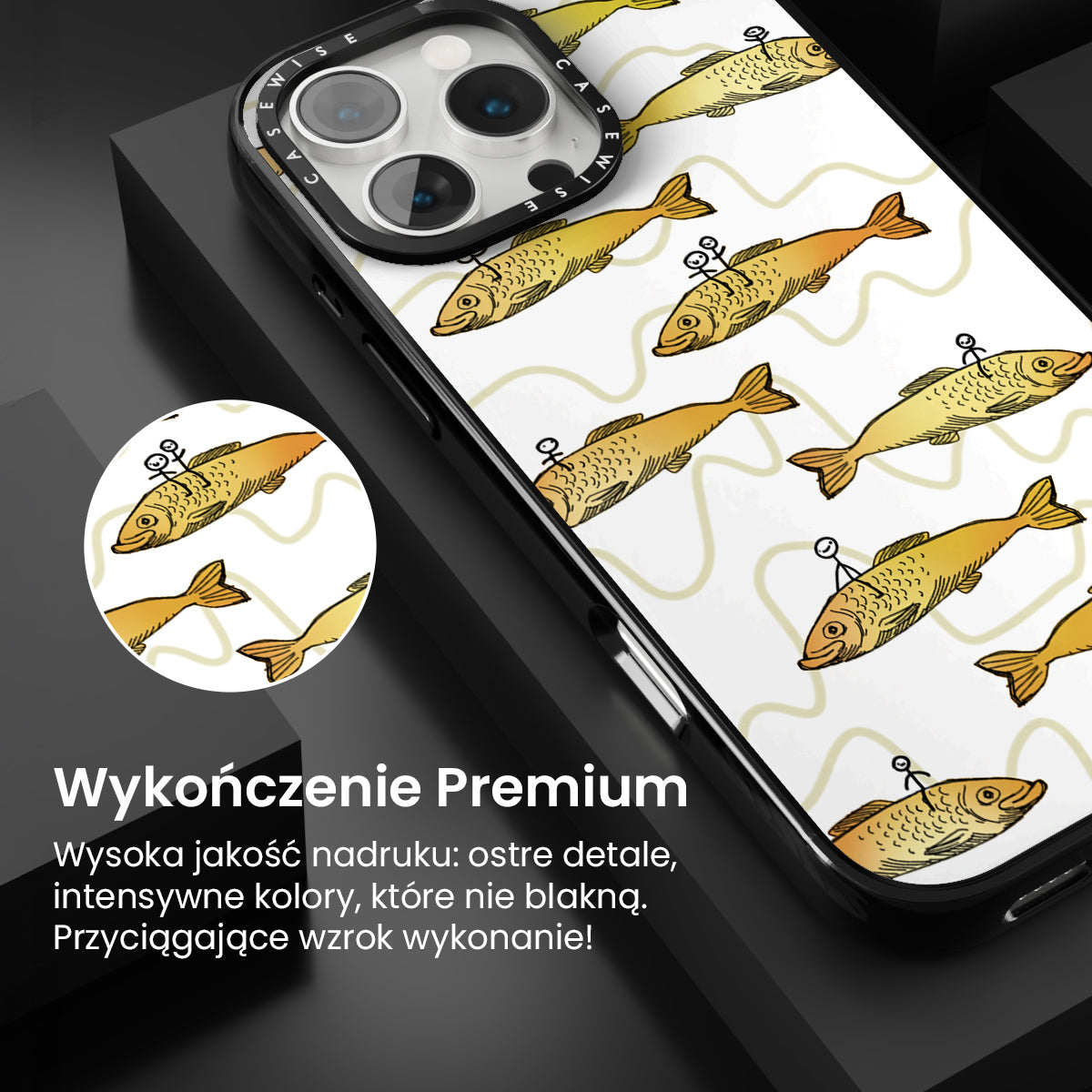 CASEWISE CASEWISE

Wykończenie Premium

Wysoka jakość nadruku: ostre detale, intensywne kolory, które nie blakną. Przyciągające wzrok wykonanie!