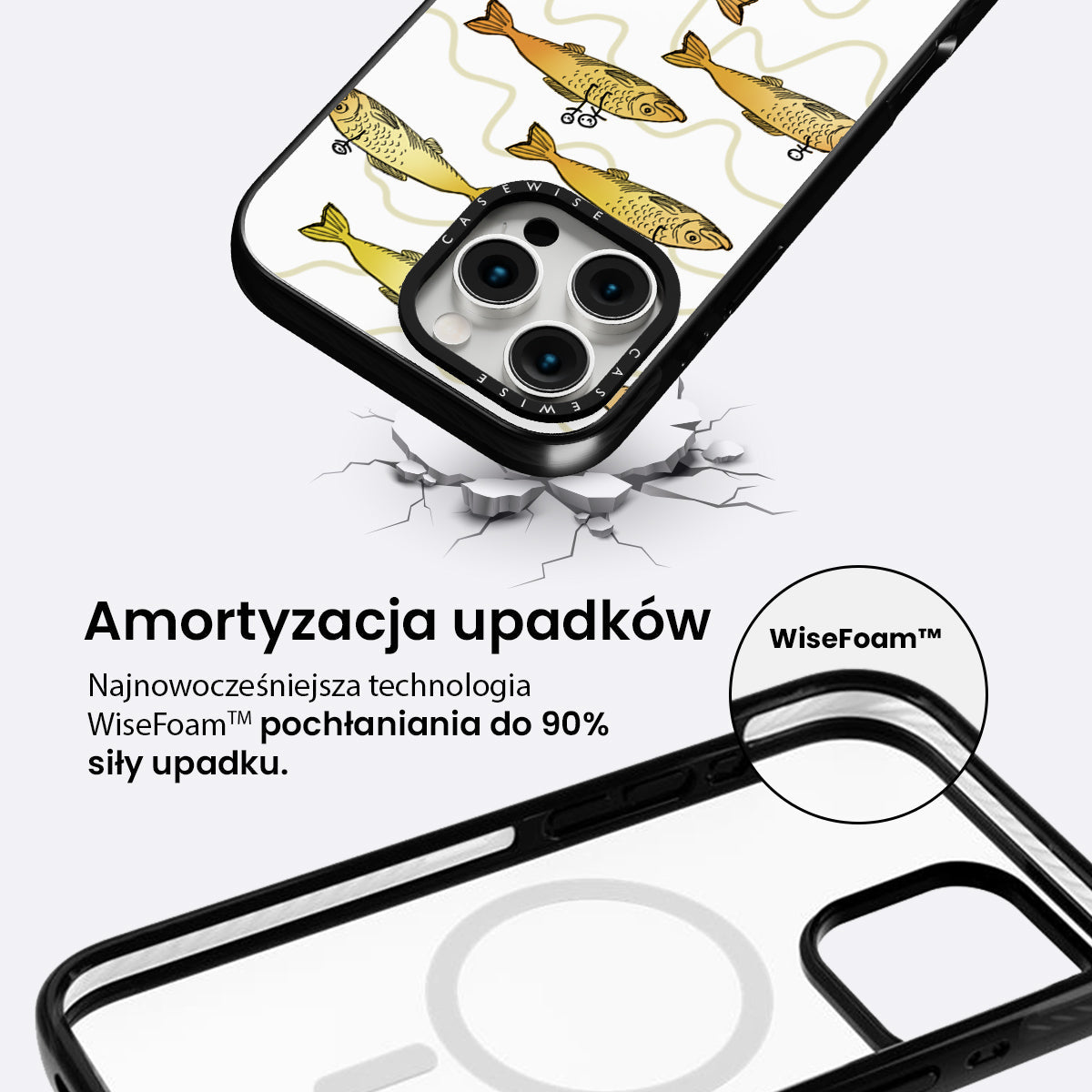 CASEWISE
CASEWISE

Amortyzacja upadków

Najnowocześniejsza technologia WiseFoam™ pochłaniania do 90% siły upadku.

WiseFoam™