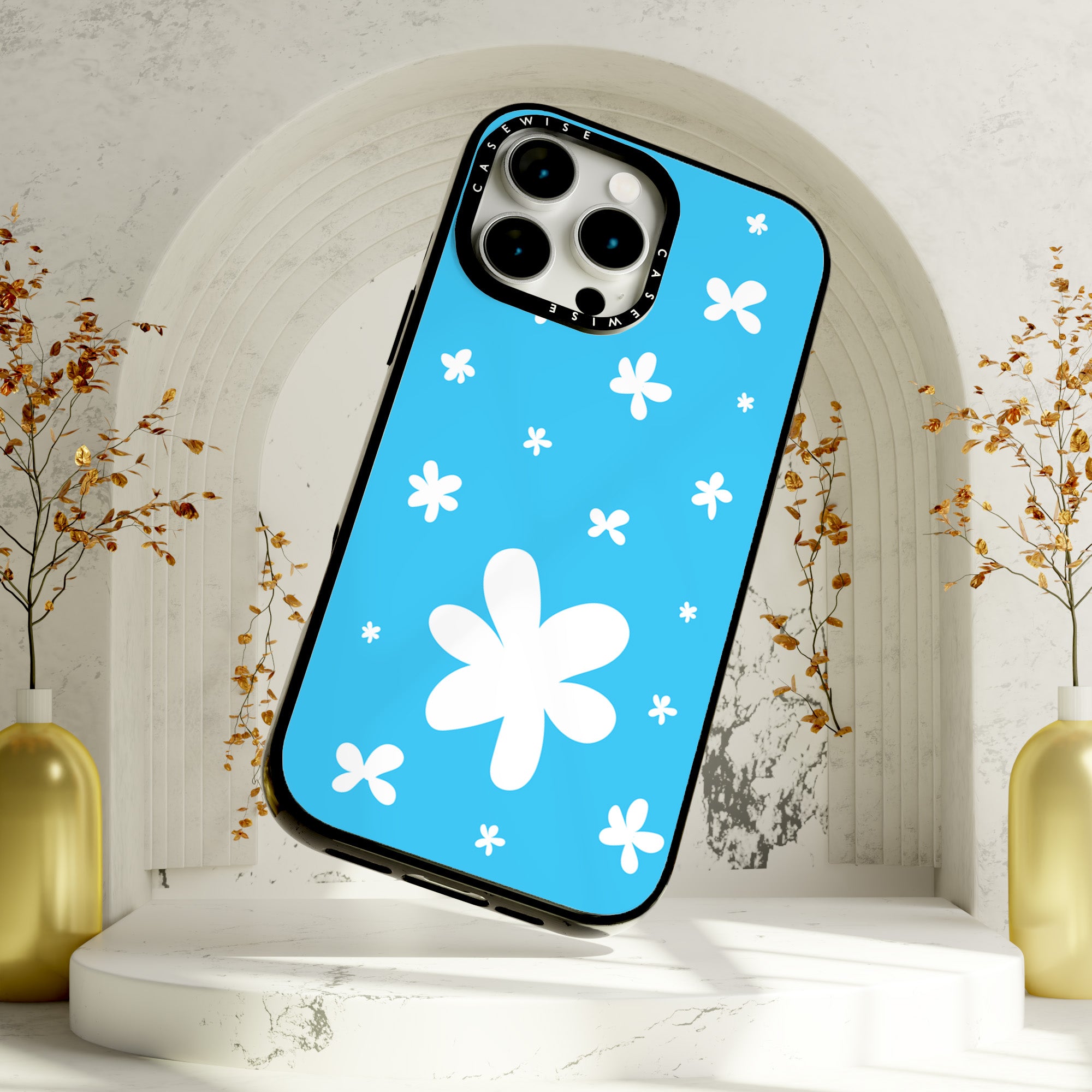 CASEWISE
CASEWISE