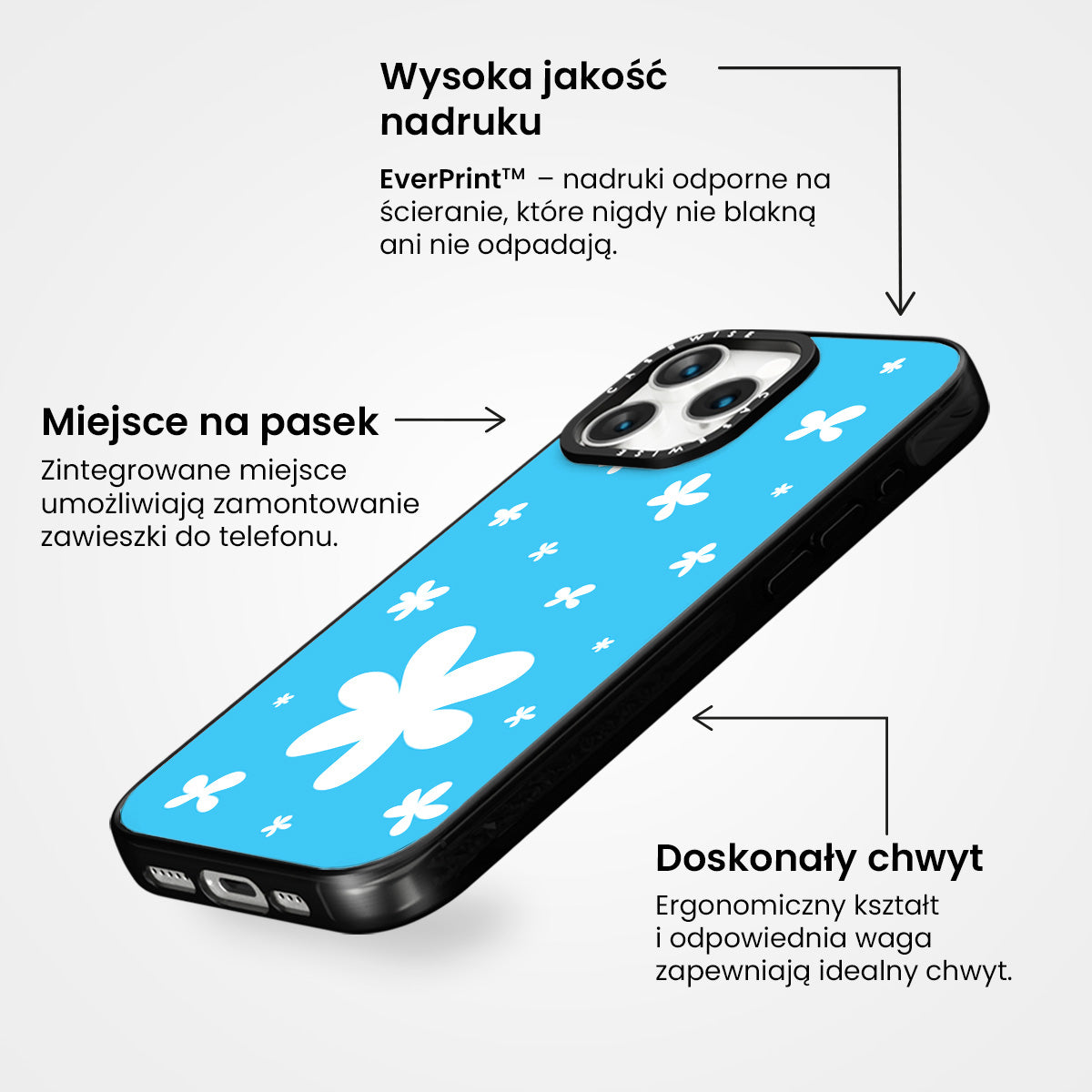 Wysoka jakość nadruku

EverPrint™ – nadruki odporne na ścieranie, które nigdy nie blakną ani nie odpadają.

Miejsce na pasek

Zintegrowane miejsce umożliwiają zamontowanie zawieszki do telefonu.

CASEWISE CASEWISE

Doskonały chwyt

Ergonomiczny kształt i odpowiednia waga zapewniają idealny chwyt.