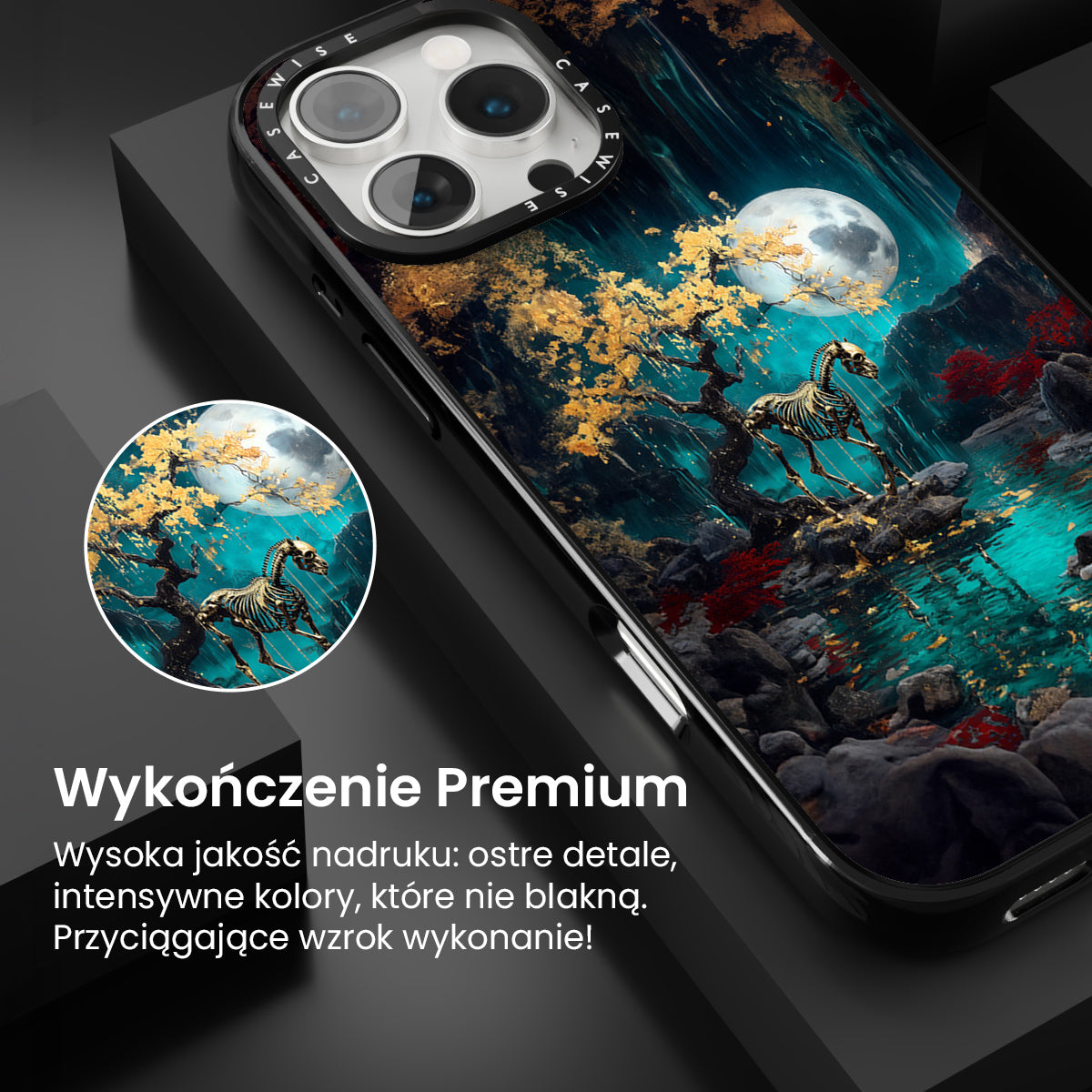 CASEWISE CASEWISE

Wykończenie Premium

Wysoka jakość nadruku: ostre detale, intensywne kolory, które nie blakną. Przyciągające wzrok wykonanie!