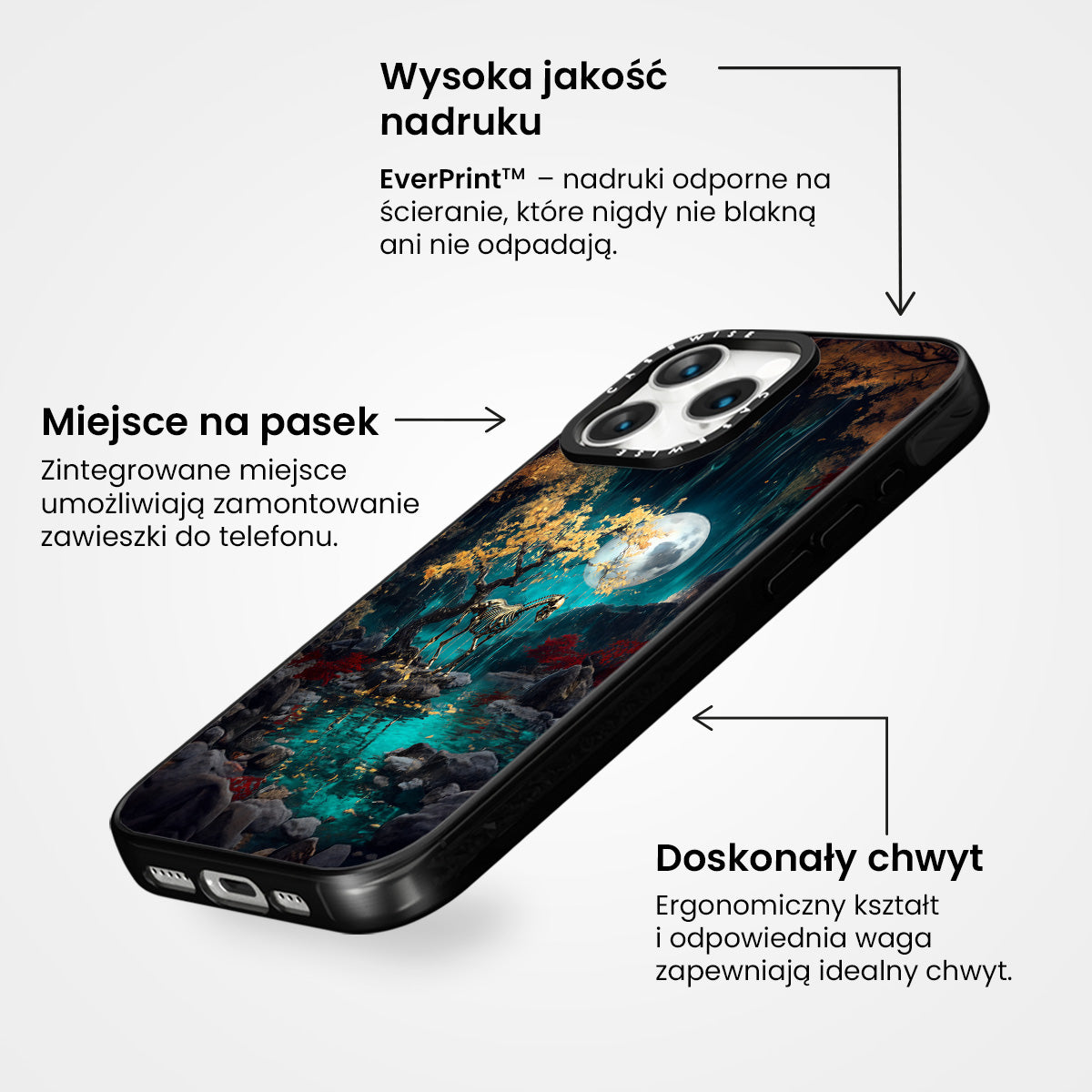 Wysoka jakość nadruku

EverPrint™ – nadruki odporne na ścieranie, które nigdy nie blakną ani nie odpadają.

Miejsce na pasek

Zintegrowane miejsce umożliwiają zamontowanie zawieszki do telefonu.

CASEWISE

CASEWISE

Doskonały chwyt

Ergonomiczny kształt i odpowiednia waga zapewniają idealny chwyt.