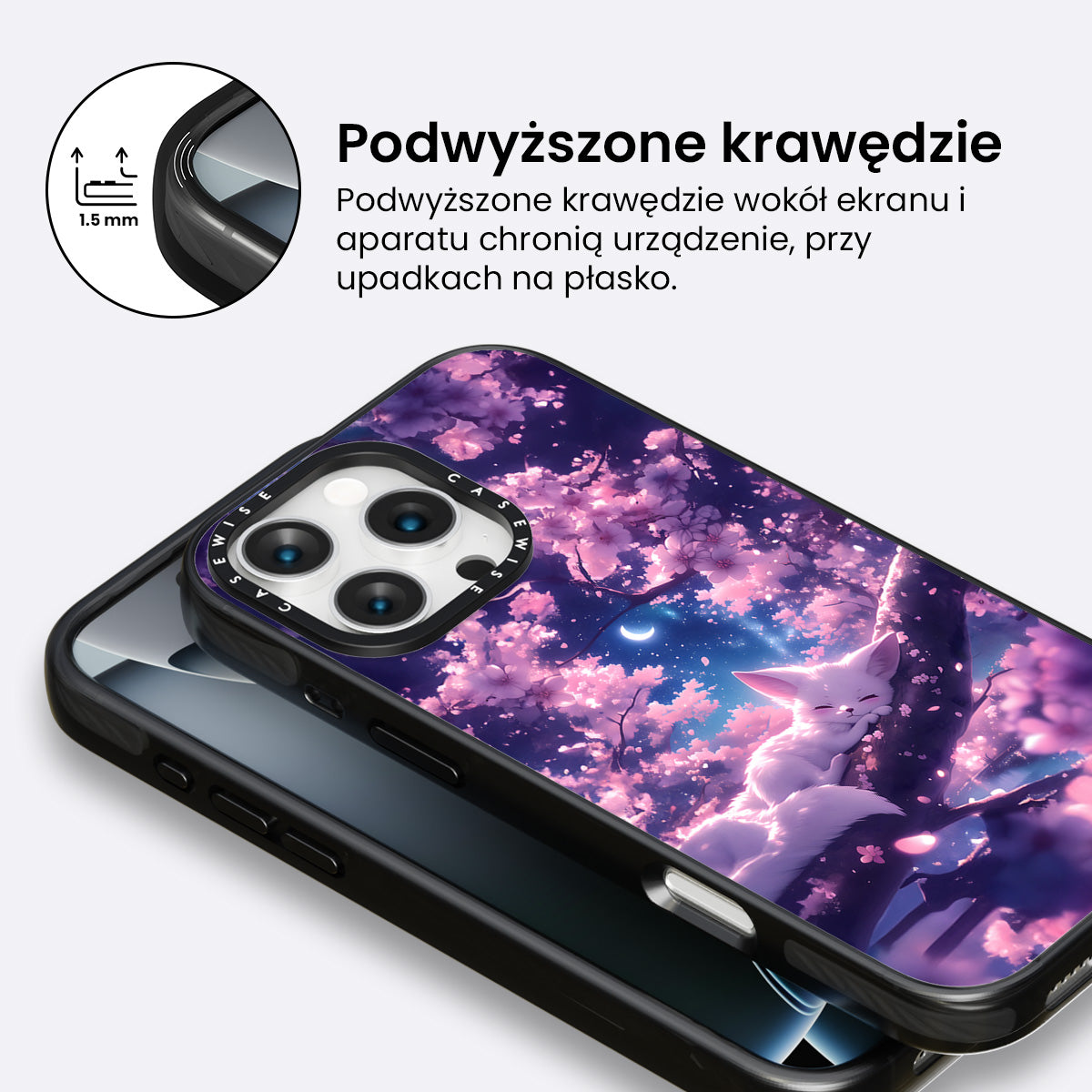 1.5 mm

Podwyższone krawędzie

Podwyższone krawędzie wokół ekranu i aparatu chronią urządzenie, przy upadkach na płasko.

CASEWISE CASEWISE