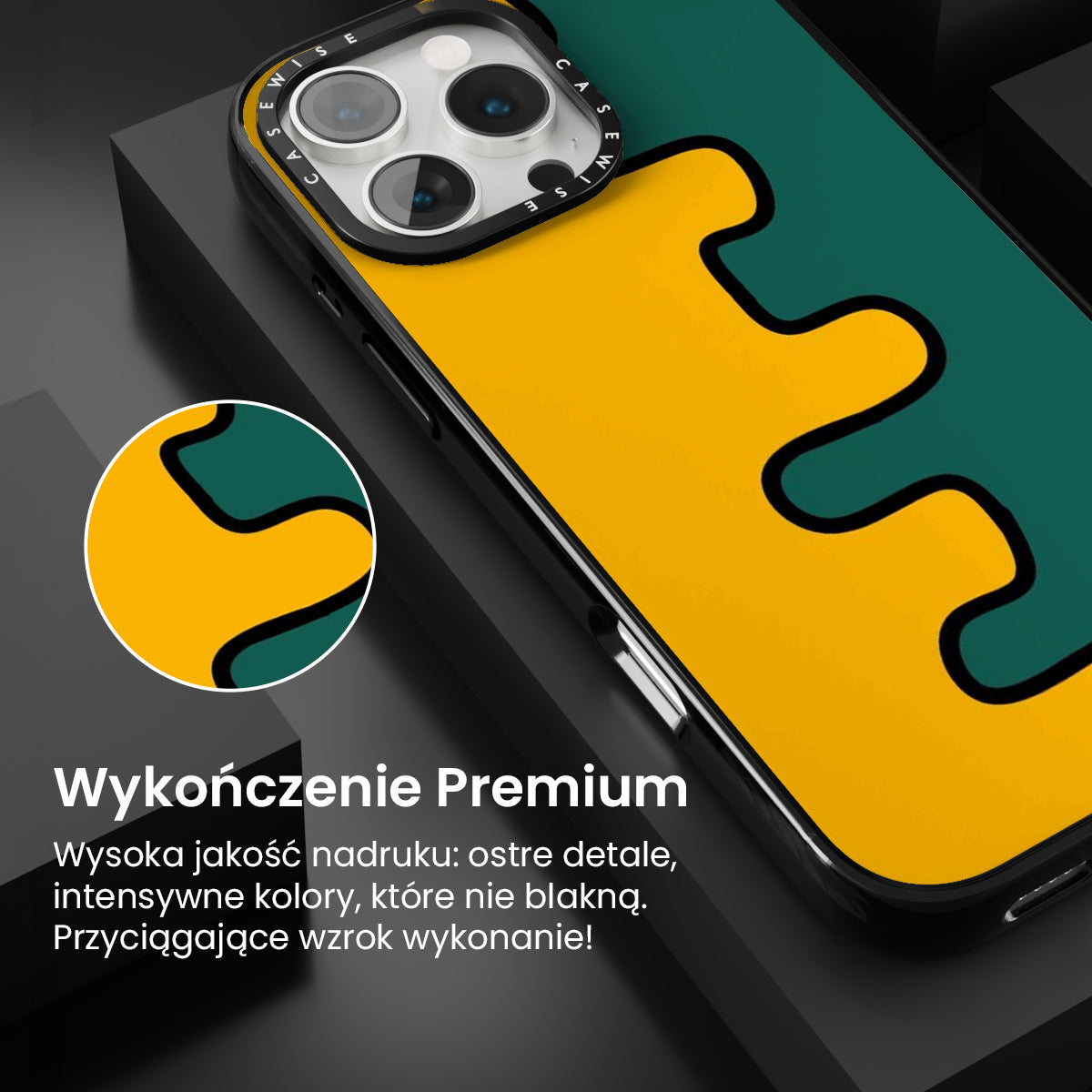 CASEWISE CASEWISE

Wykończenie Premium

Wysoka jakość nadruku: ostre detale, intensywne kolory, które nie blakną. Przyciągające wzrok wykonanie!