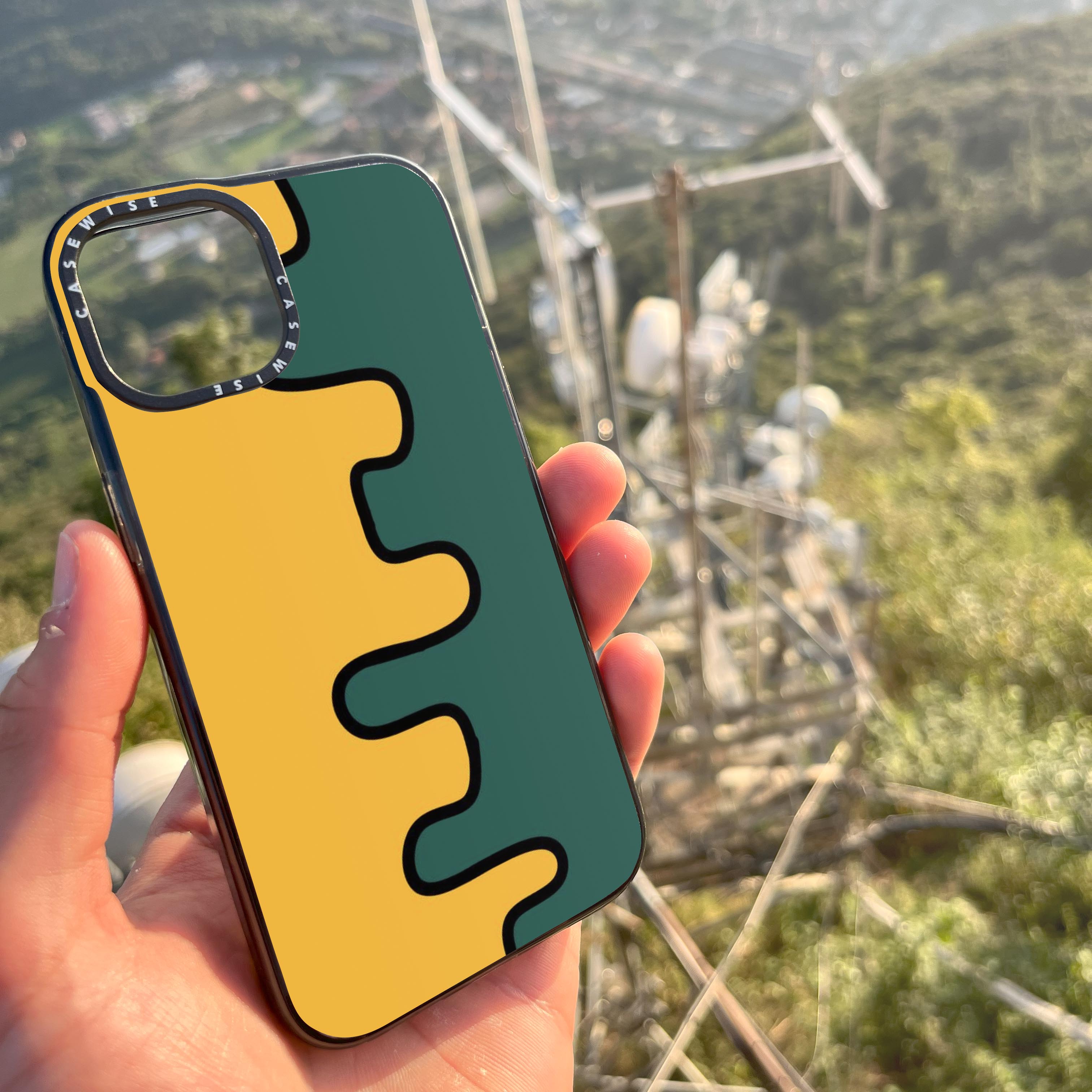 CASEWISE
CASEWISE