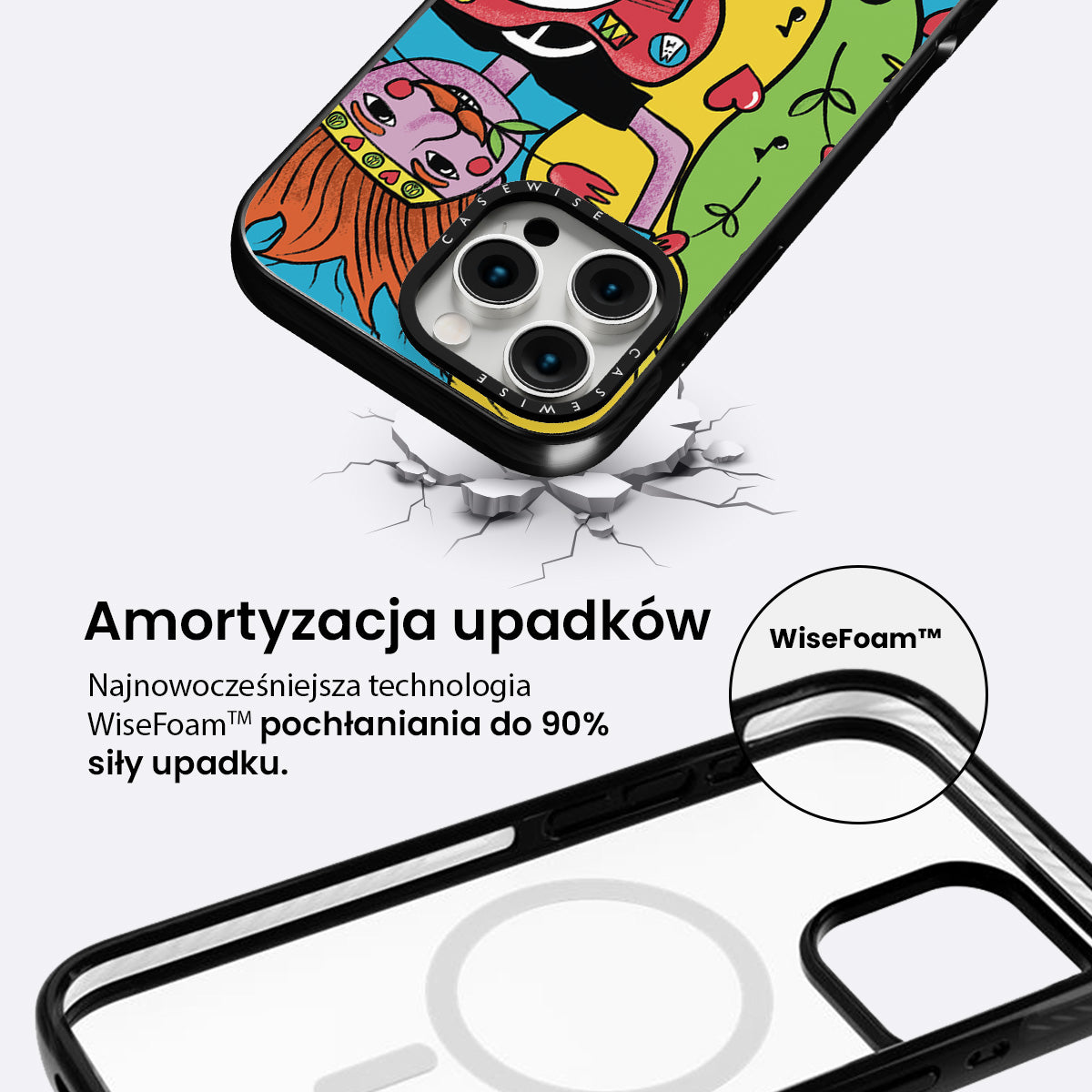 CASEWISE
CASEWISE

Amortyzacja upadków

Najnowocześniejsza technologia WiseFoam™ pochłaniania do 90% siły upadku.

WiseFoam™