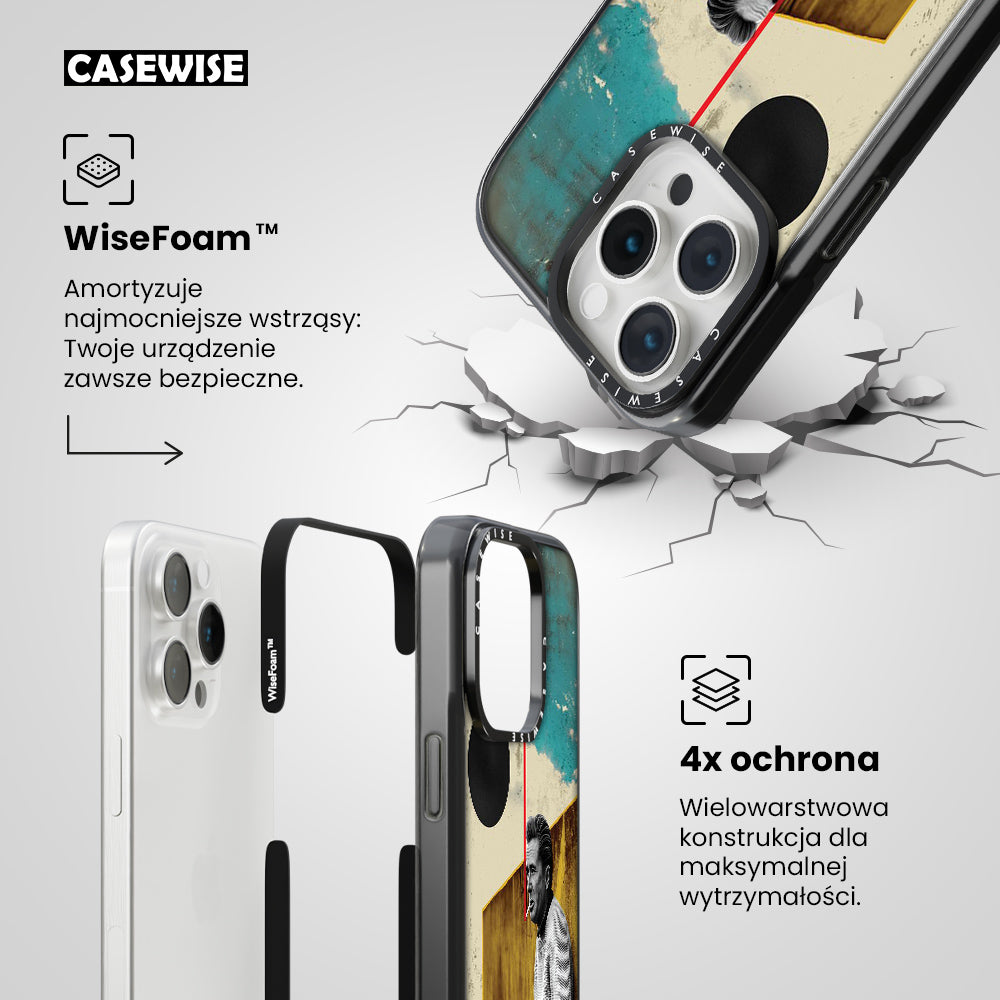 CASEWISE

WiseFoam™

Amortyzuje najmocniejsze wstrząsy: Twoje urządzenie zawsze bezpieczne.

CASEWISE

CASEWISE

WiseFoam™

CASEWISE

4x ochrona

Wielowarstwowa konstrukcja dla maksymalnej wytrzymałości.