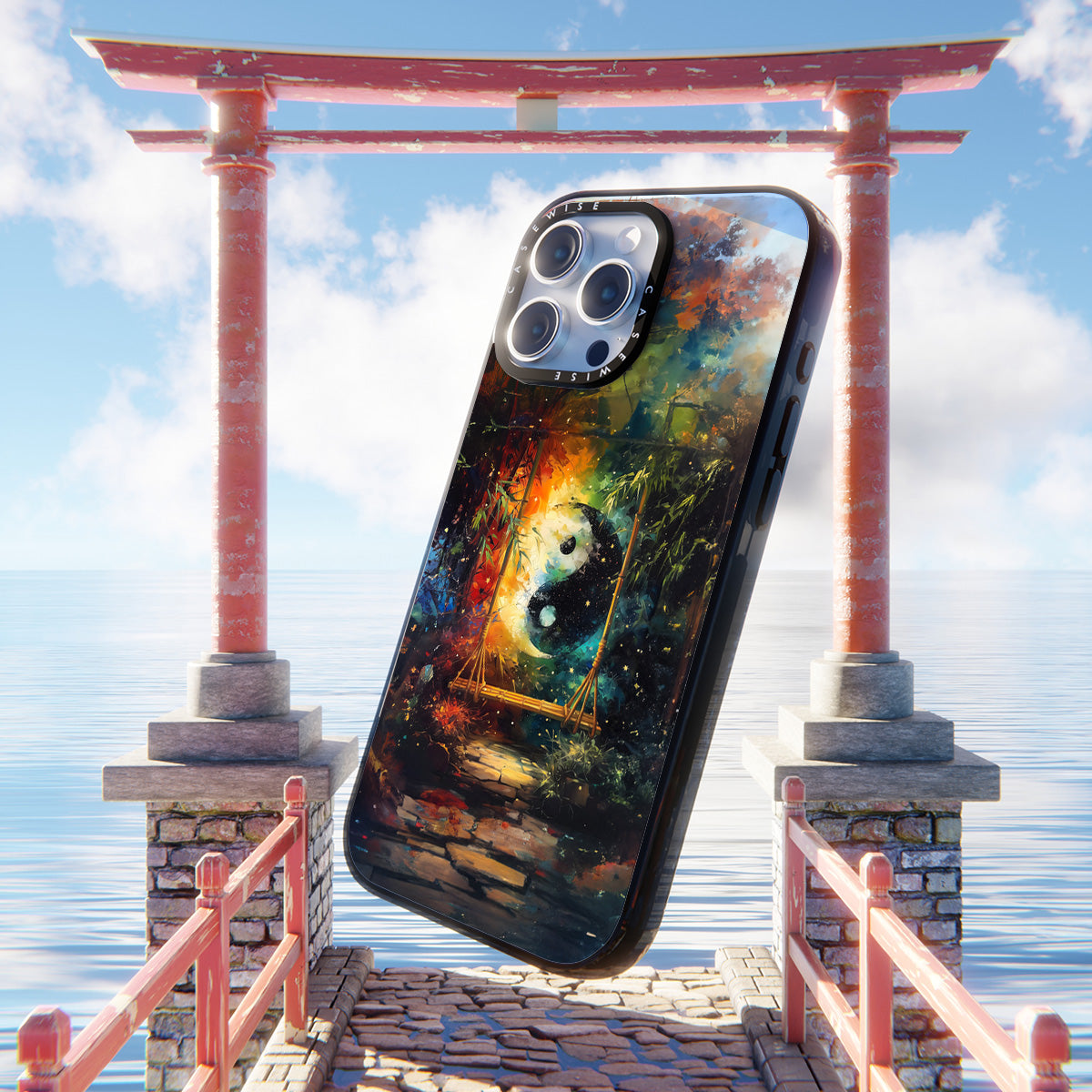 CASEWISE CASEWISE