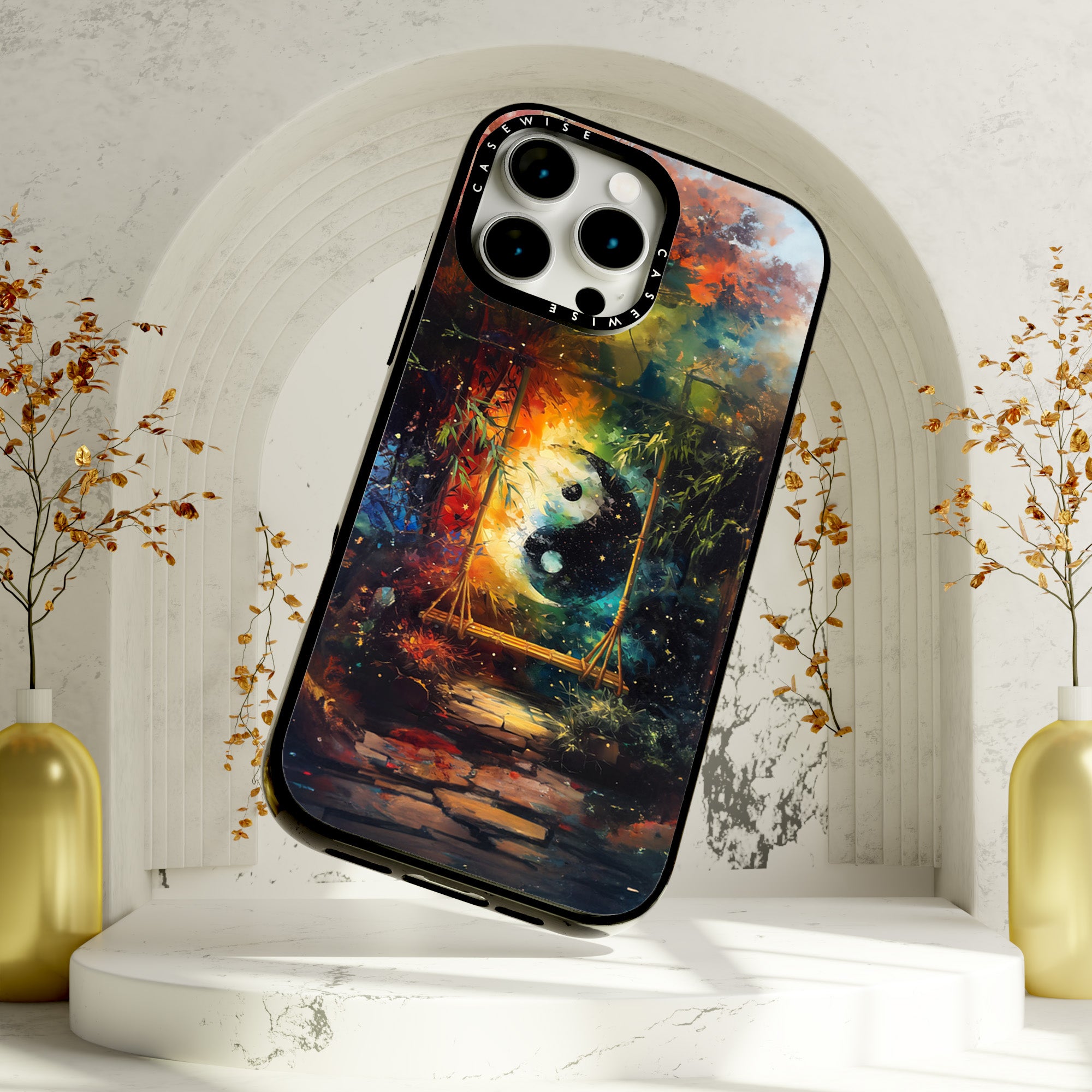 CASEWISE
CASEWISE