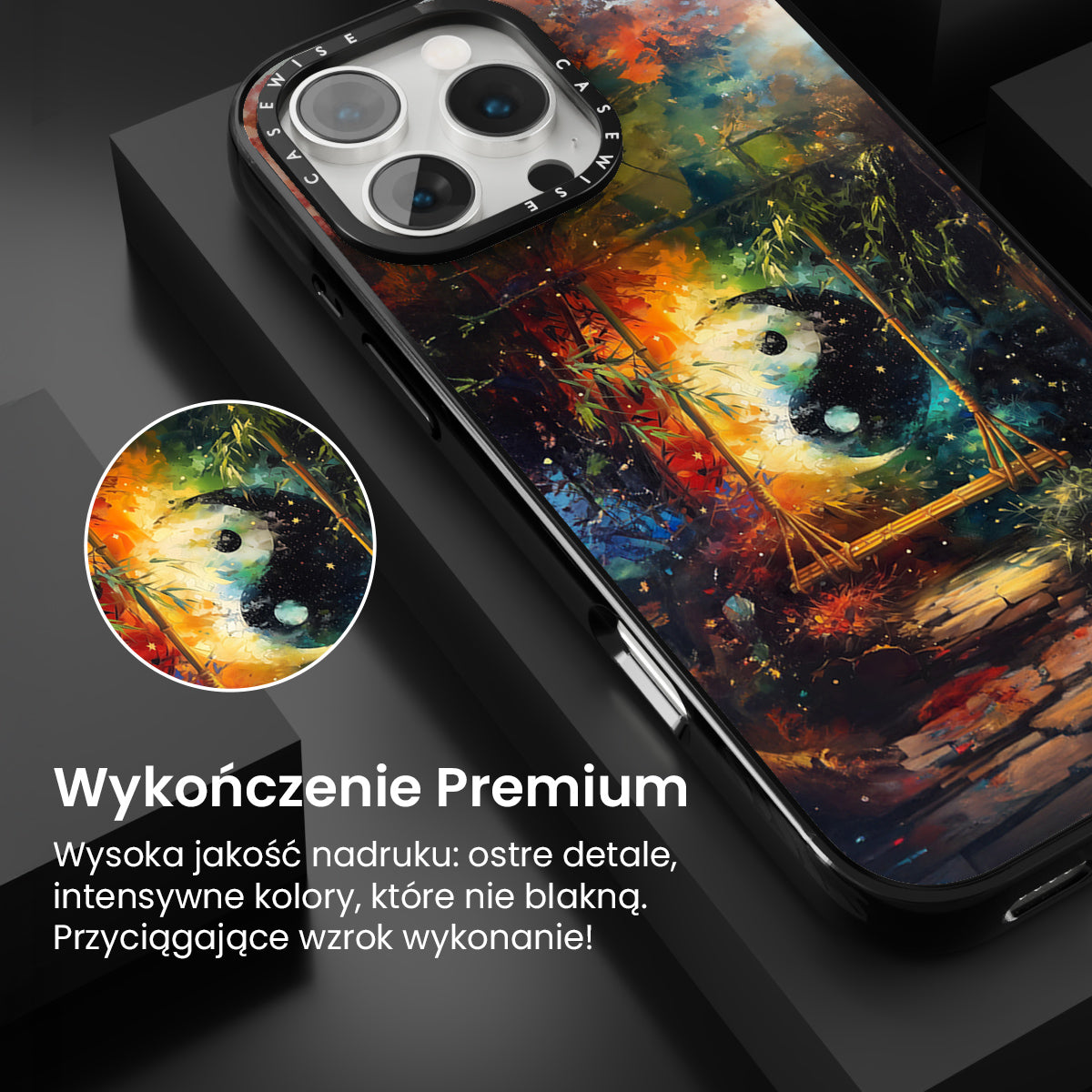 CASEWISE CASEWISE

Wykończenie Premium

Wysoka jakość nadruku: ostre detale, intensywne kolory, które nie blakną. Przyciągające wzrok wykonanie!