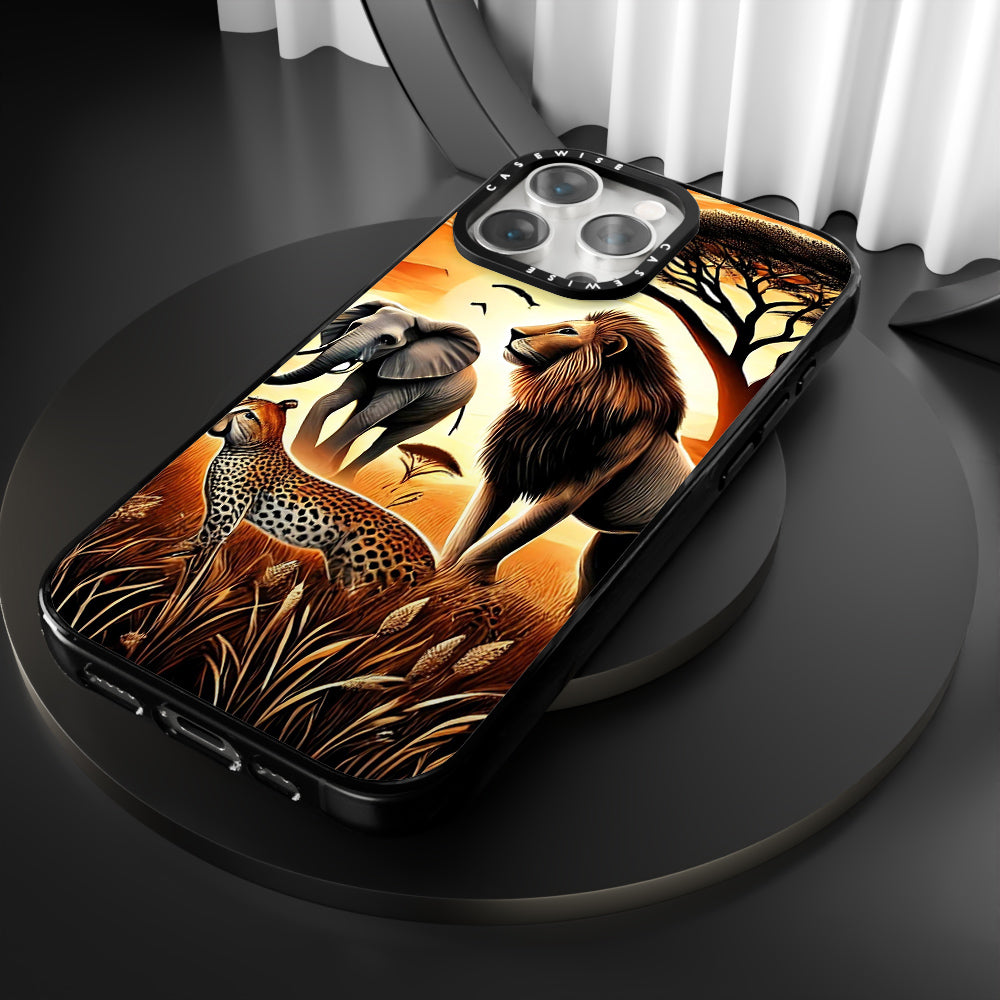 CASEWISE CASEWISE