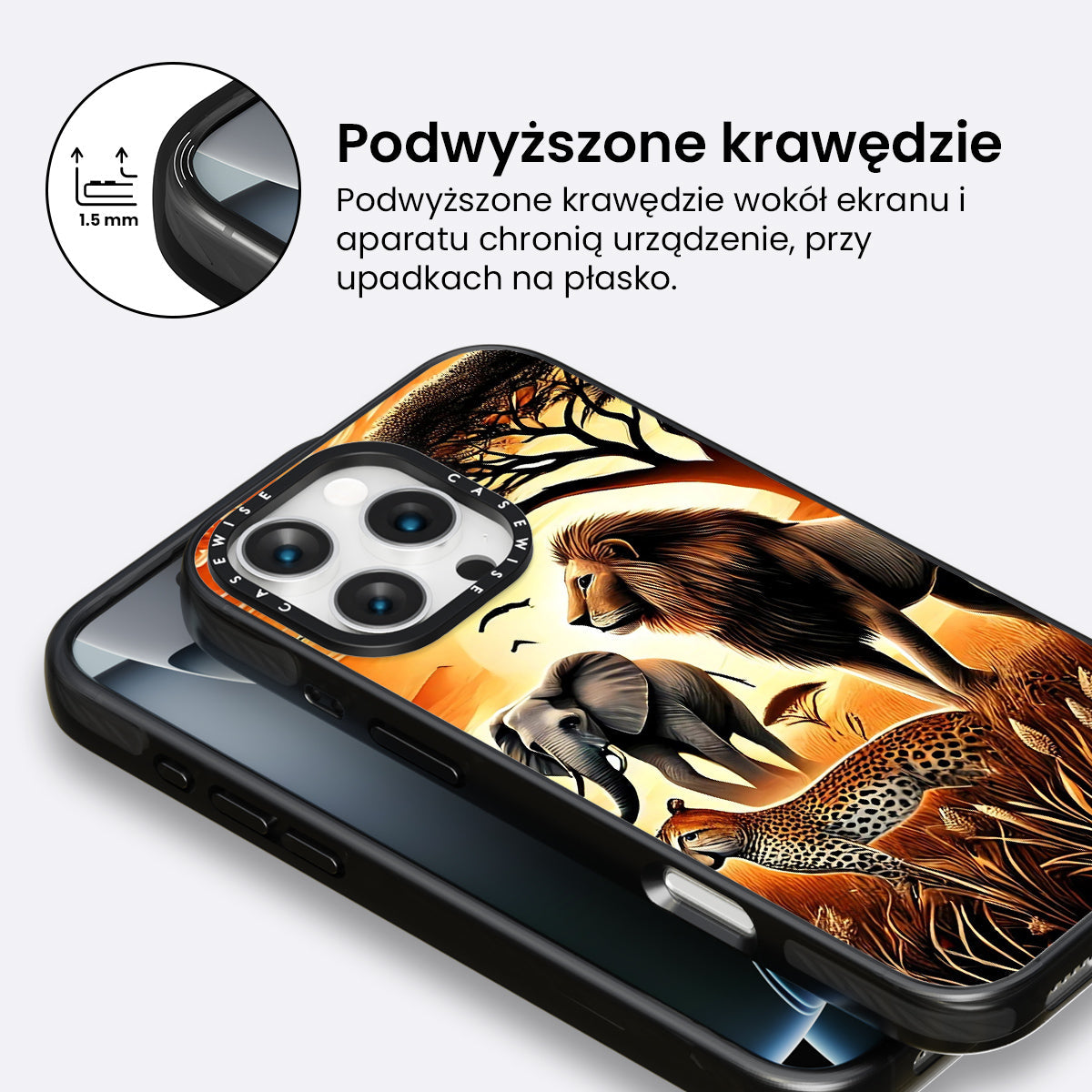 1.5 mm

Podwyższone krawędzie

Podwyższone krawędzie wokół ekranu i aparatu chronią urządzenie, przy upadkach na płasko.

CASEWISE CASEWISE