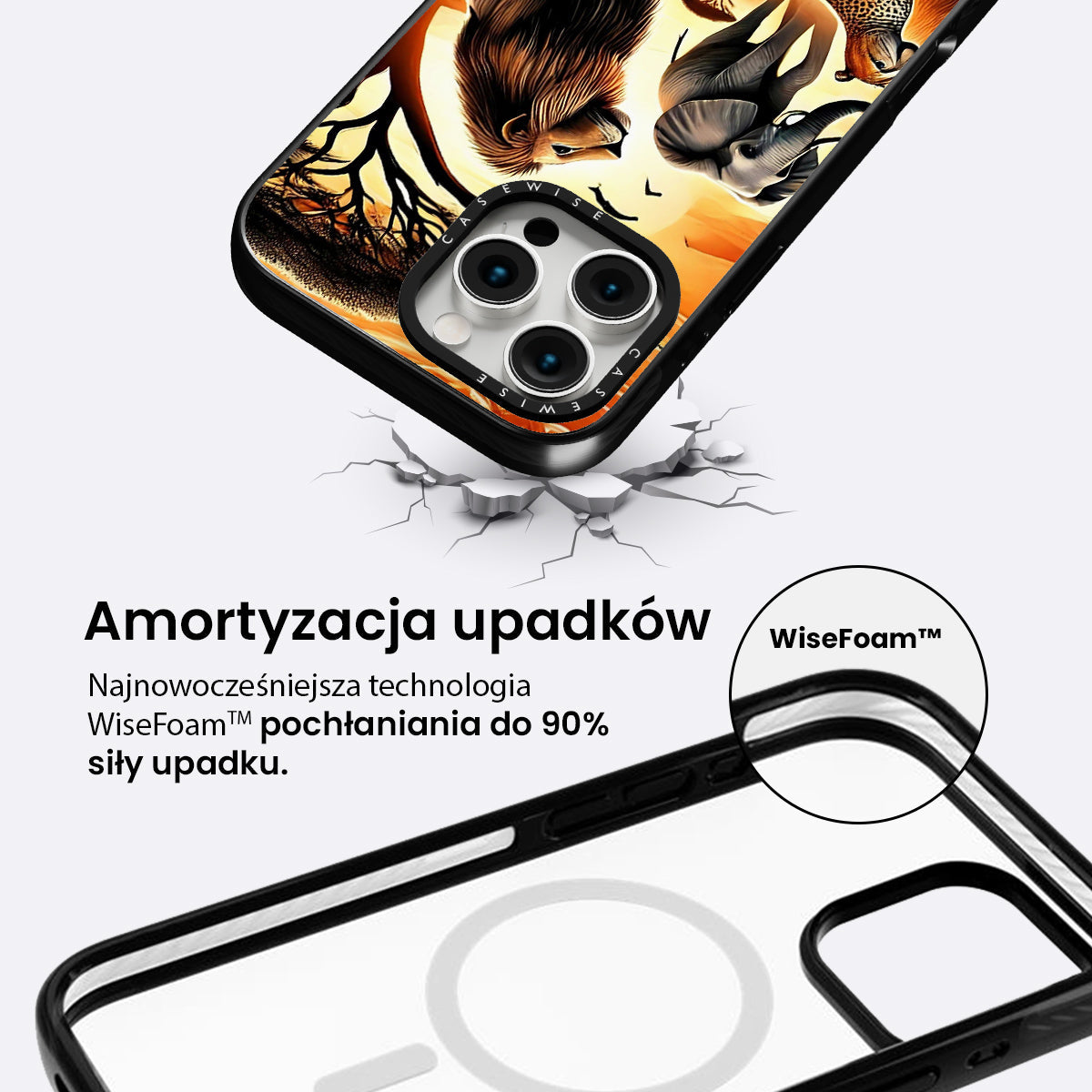 CASEWISE

CASEWISE

Amortyzacja upadków

Najnowocześniejsza technologia WiseFoam™ pochłaniania do 90% siły upadku.

WiseFoam™