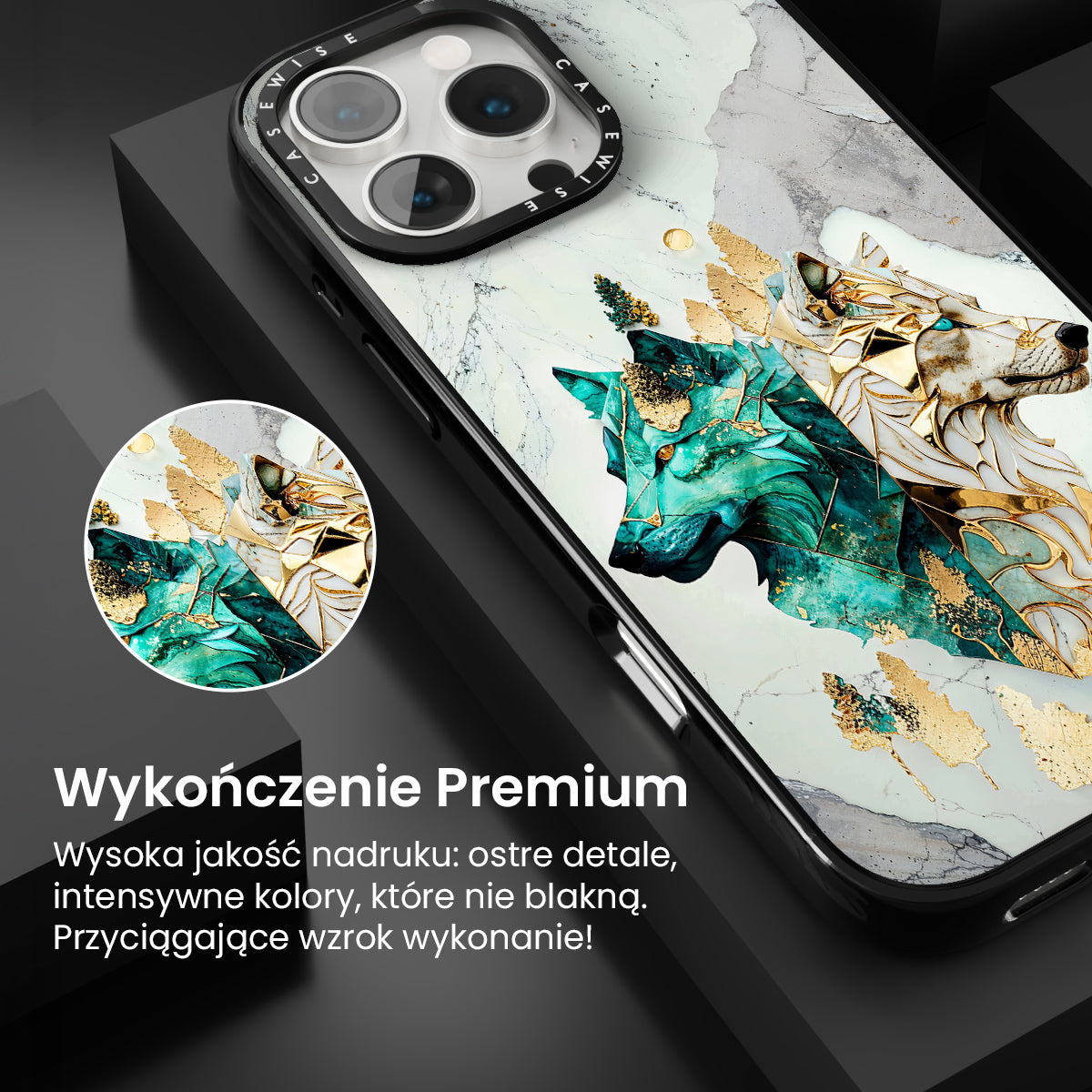 CASEWISE CASEWISE

Wykończenie Premium

Wysoka jakość nadruku: ostre detale, intensywne kolory, które nie blakną. Przyciągające wzrok wykonanie!