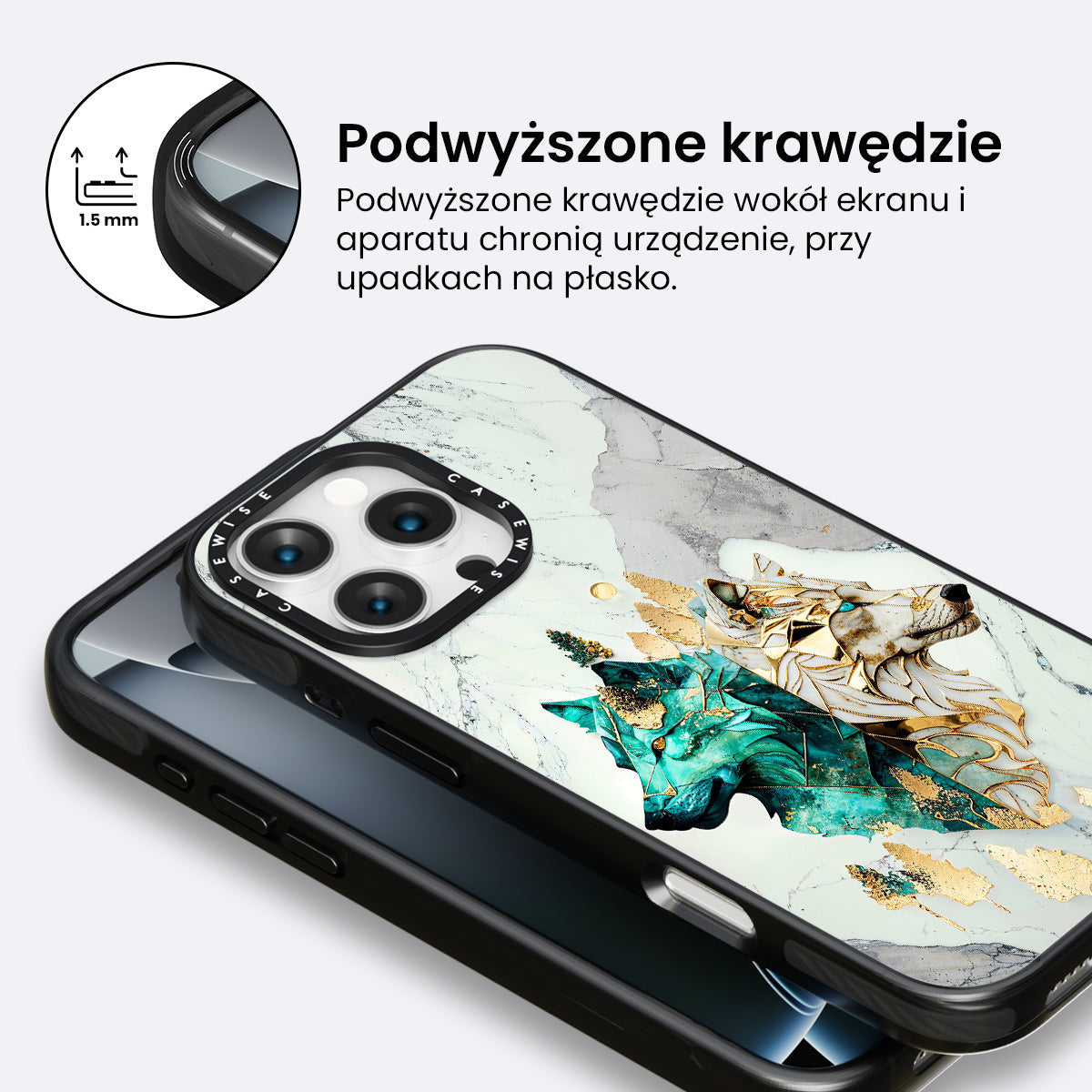 1.5 mm

Podwyższone krawędzie

Podwyższone krawędzie wokół ekranu i aparatu chronią urządzenie, przy upadkach na płasko.

CASEWISE CASEWISE