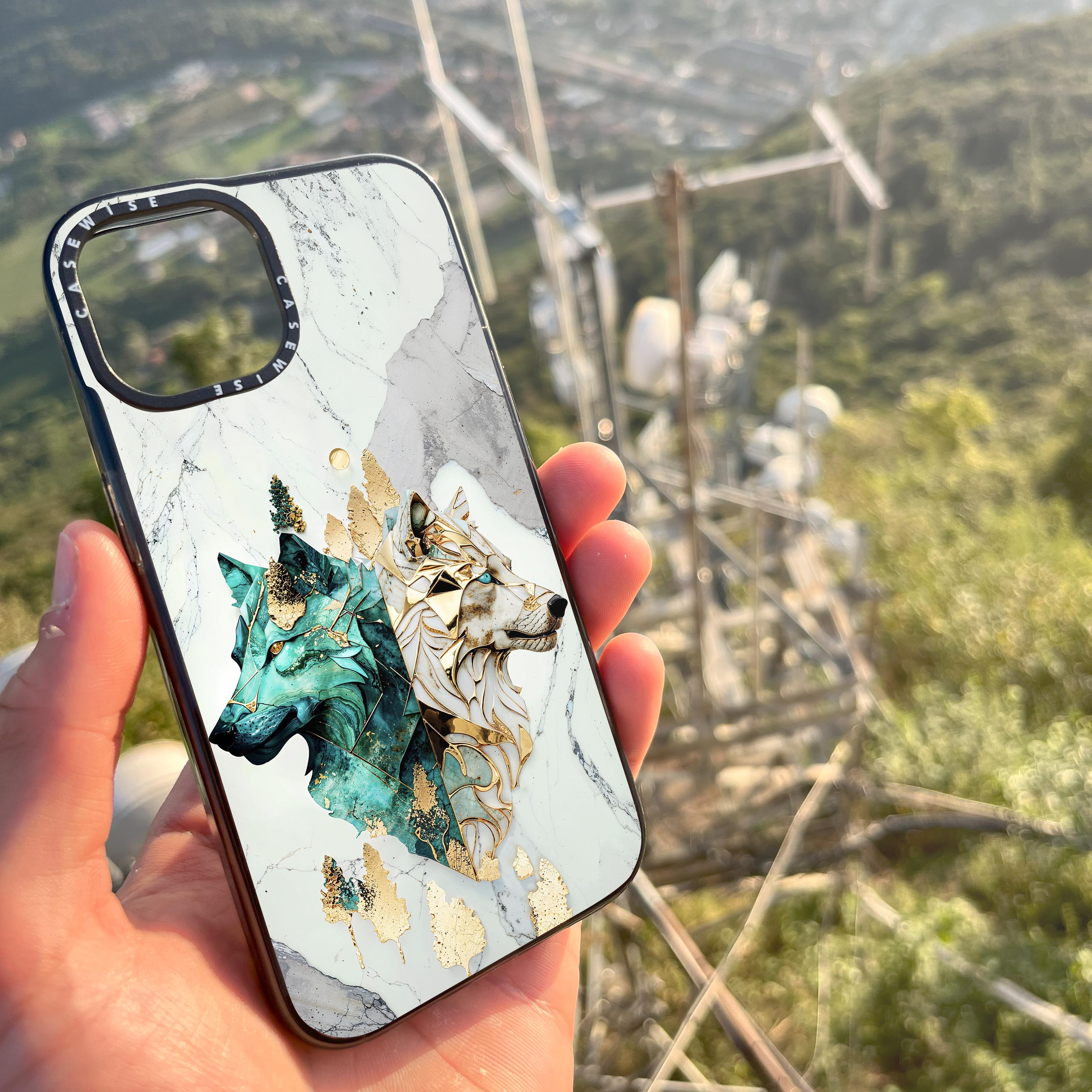 CASEWISE CASEWISE