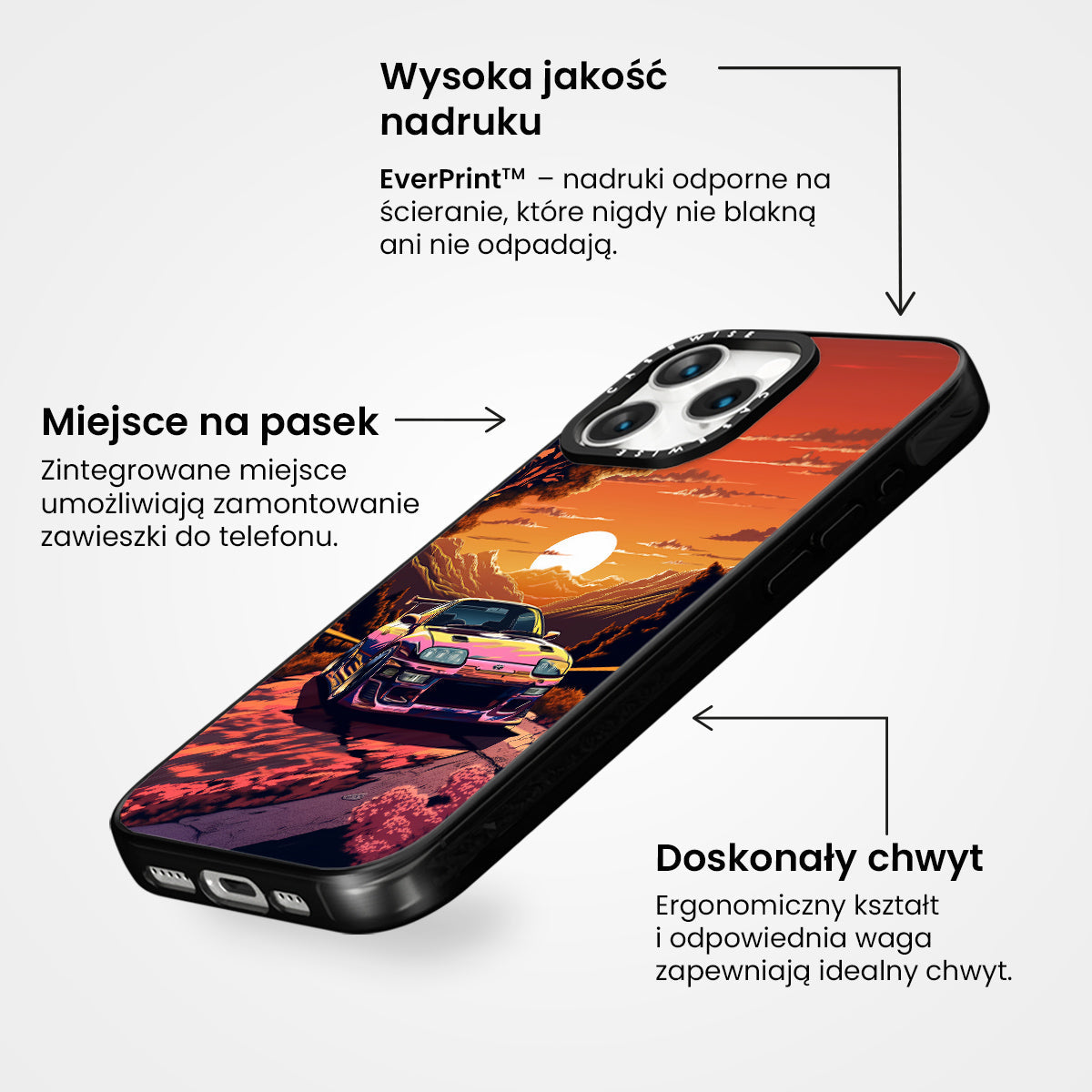 Wysoka jakość nadruku

EverPrint™ – nadruki odporne na ścieranie, które nigdy nie blakną ani nie odpadają.

Miejsce na pasek

Zintegrowane miejsce umożliwiają zamontowanie zawieszki do telefonu.

CASEWISE CASEWISE

Doskonały chwyt

Ergonomiczny kształt i odpowiednia waga zapewniają idealny chwyt.