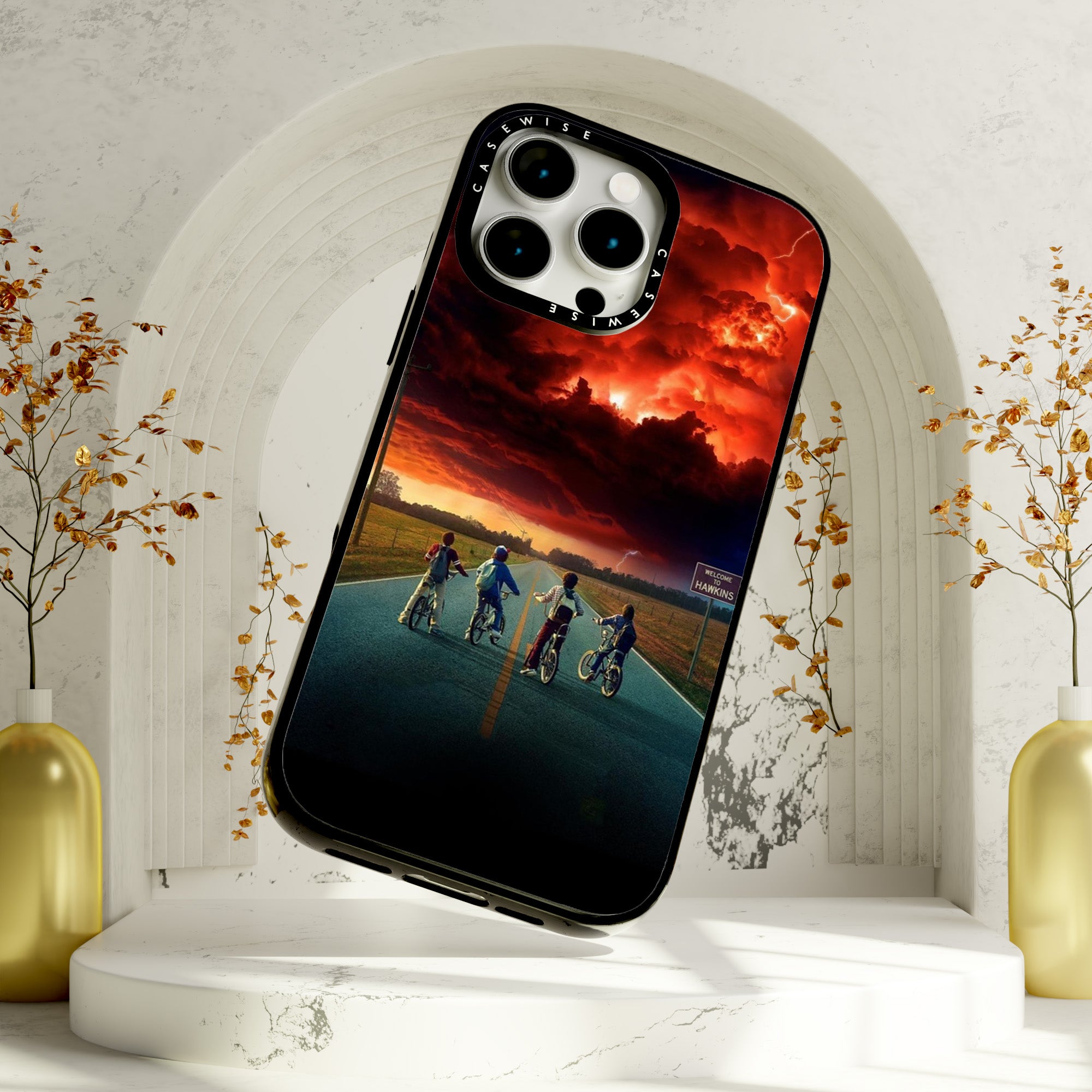 CASEWISE
CASEWISE

WELCOME TO HAWKINS