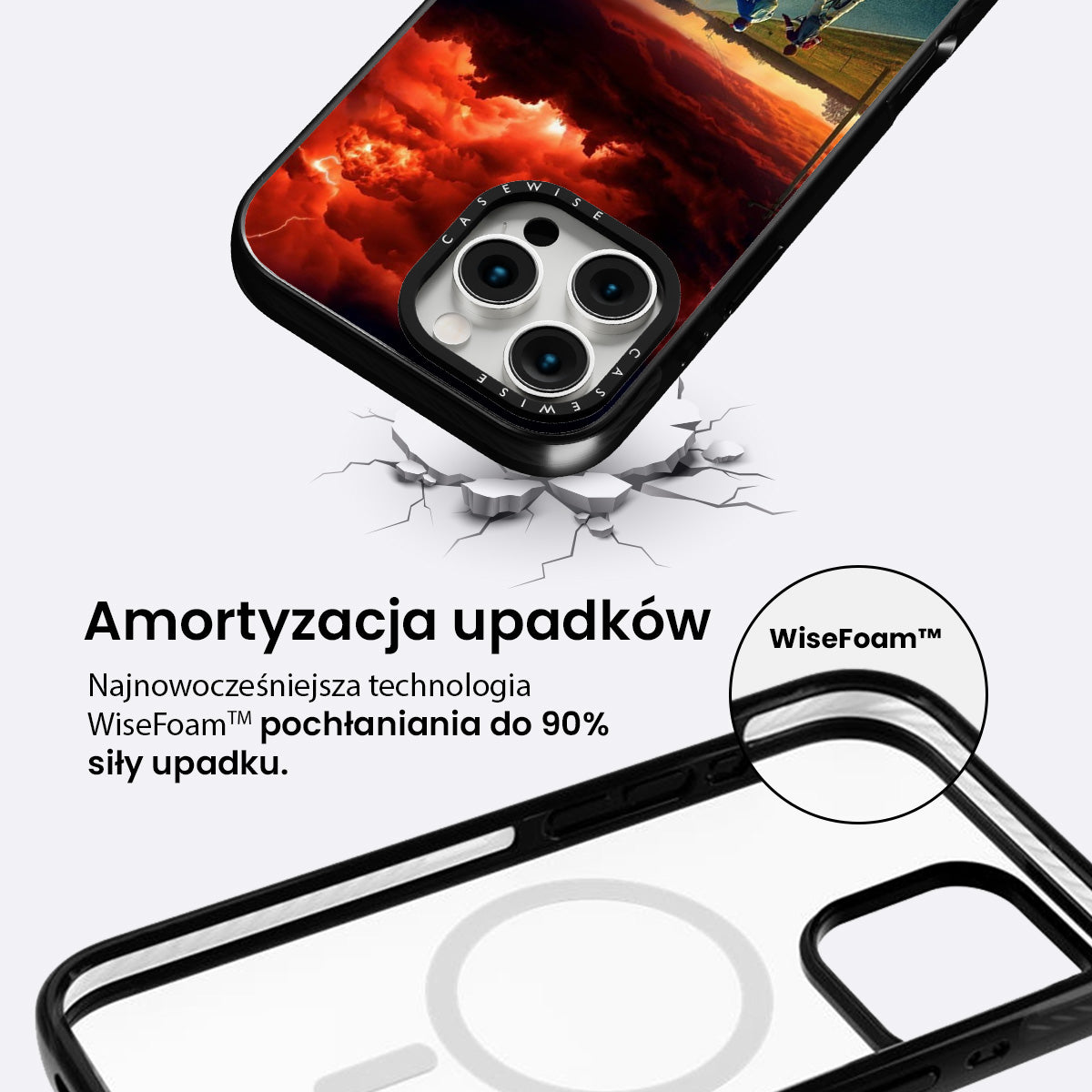 CASEWISE

CASEWISE

Amortyzacja upadków

Najnowocześniejsza technologia WiseFoam™ pochłaniania do 90% siły upadku.

WiseFoam™