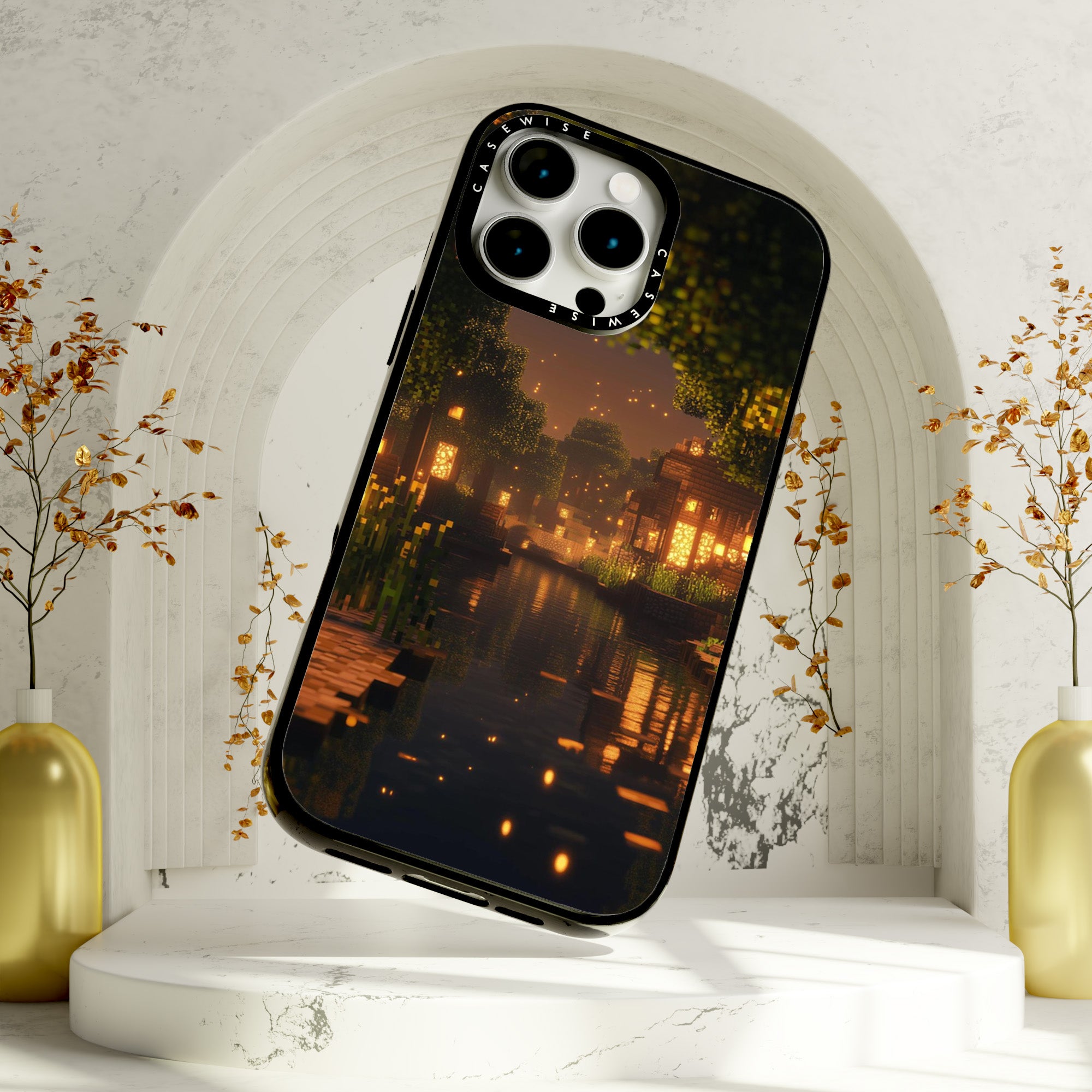 CASEWISE
CASEWISE