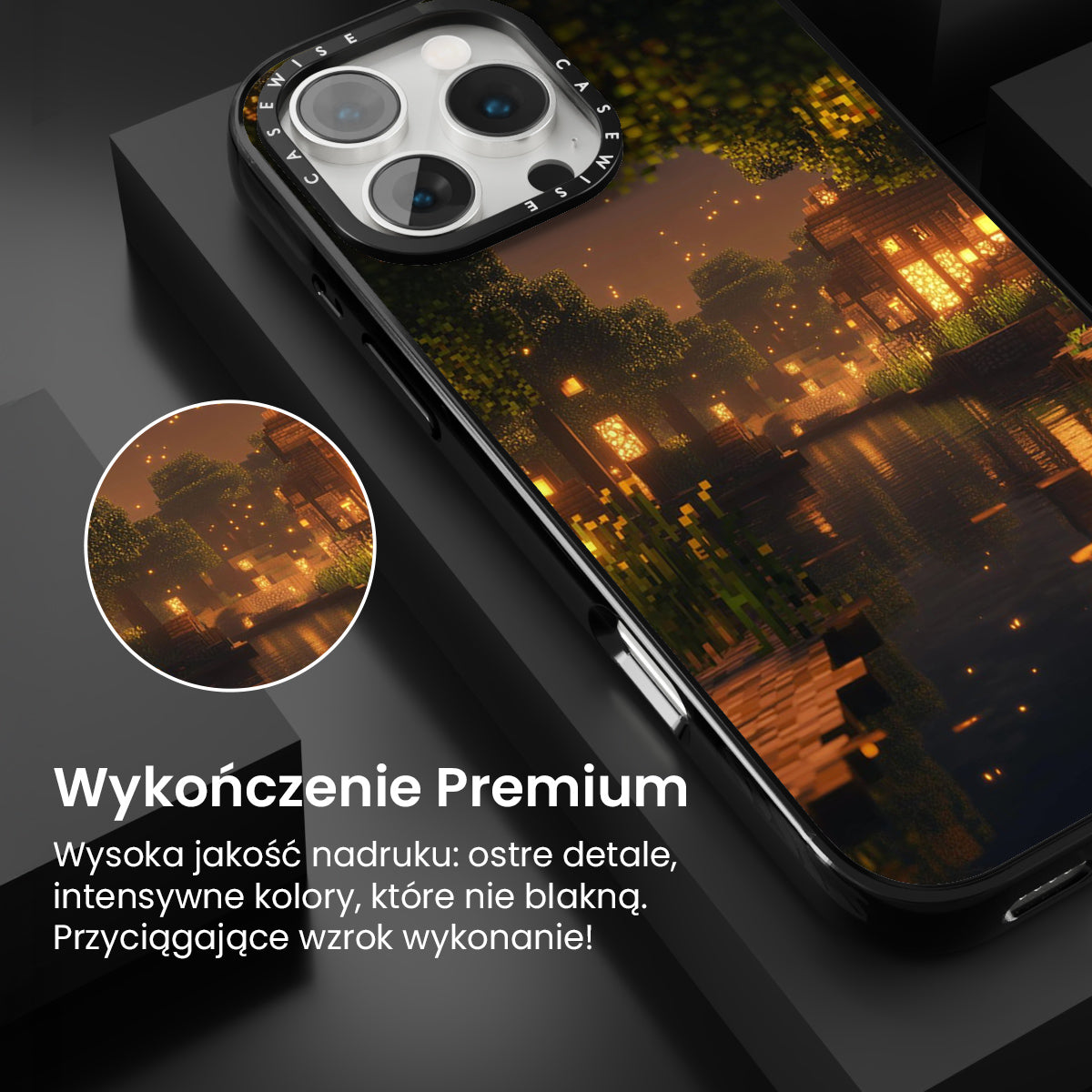 CASEWISE CASEWISE

Wykończenie Premium

Wysoka jakość nadruku: ostre detale, intensywne kolory, które nie blakną. Przyciągające wzrok wykonanie!