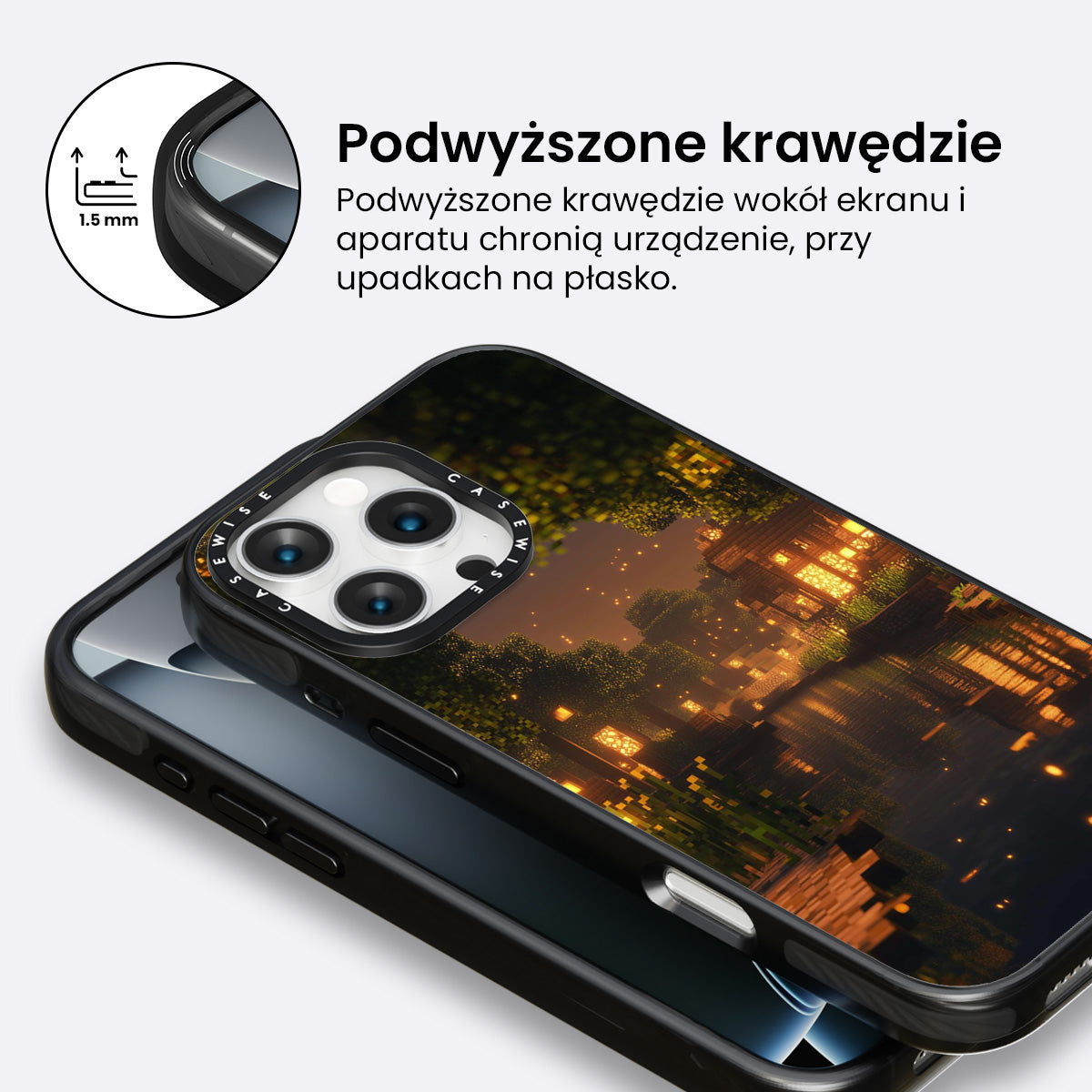 1.5 mm

Podwyższone krawędzie

Podwyższone krawędzie wokół ekranu i aparatu chronią urządzenie, przy upadkach na płasko.

CASEWISE CASEWISE