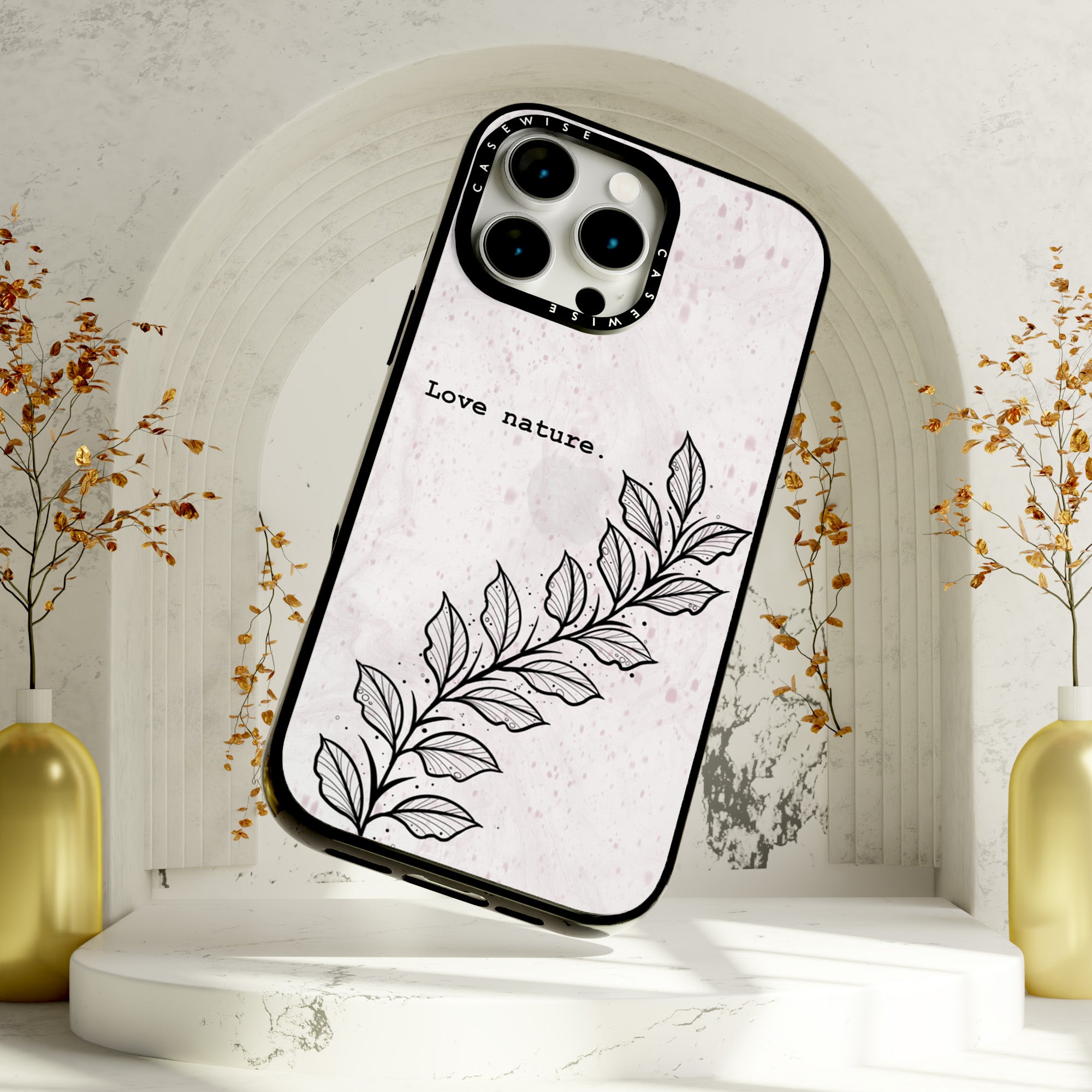 CASEWISE
CASEWISE

Love nature.