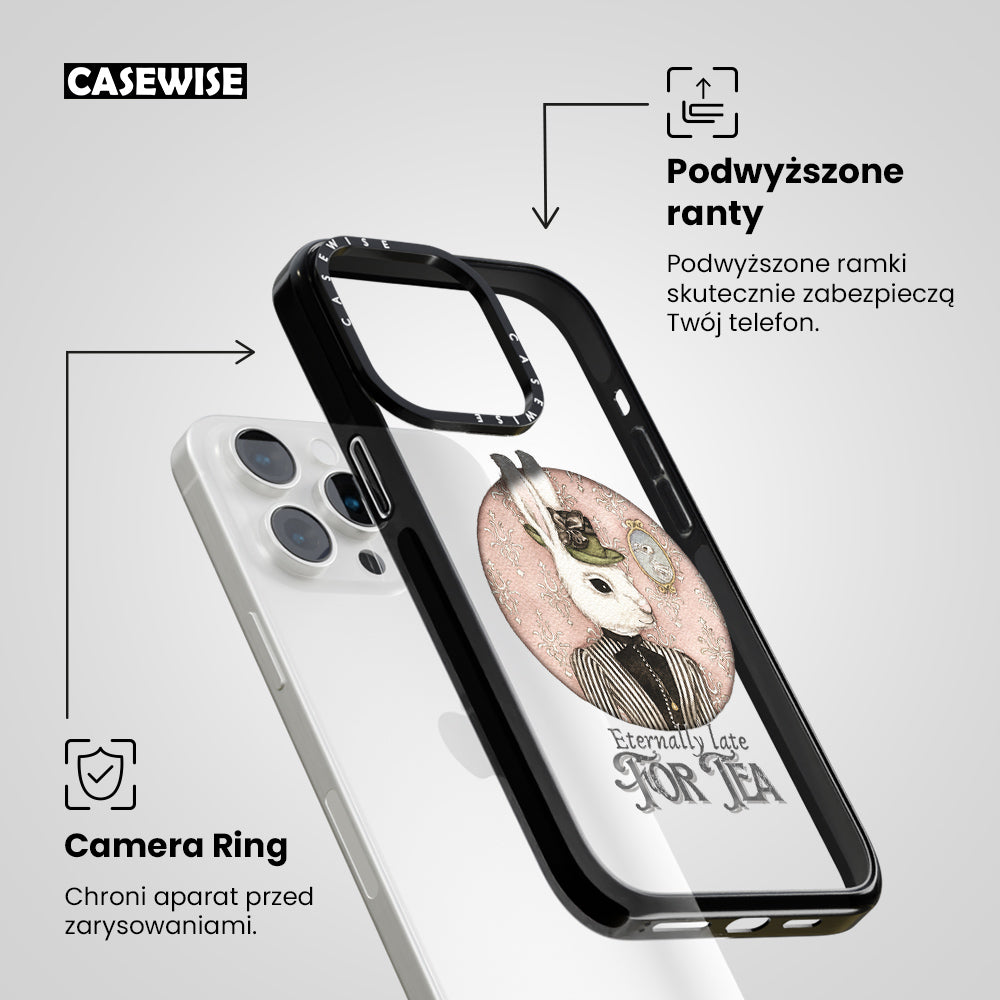 CASEWISE

Podwyższone ranty

Podwyższone ramki skutecznie zabezpieczą Twój telefon.

CASEWISE CASEWISE

Eternally late FOR TEA

Camera Ring

Chroni aparat przed zarysowaniami.