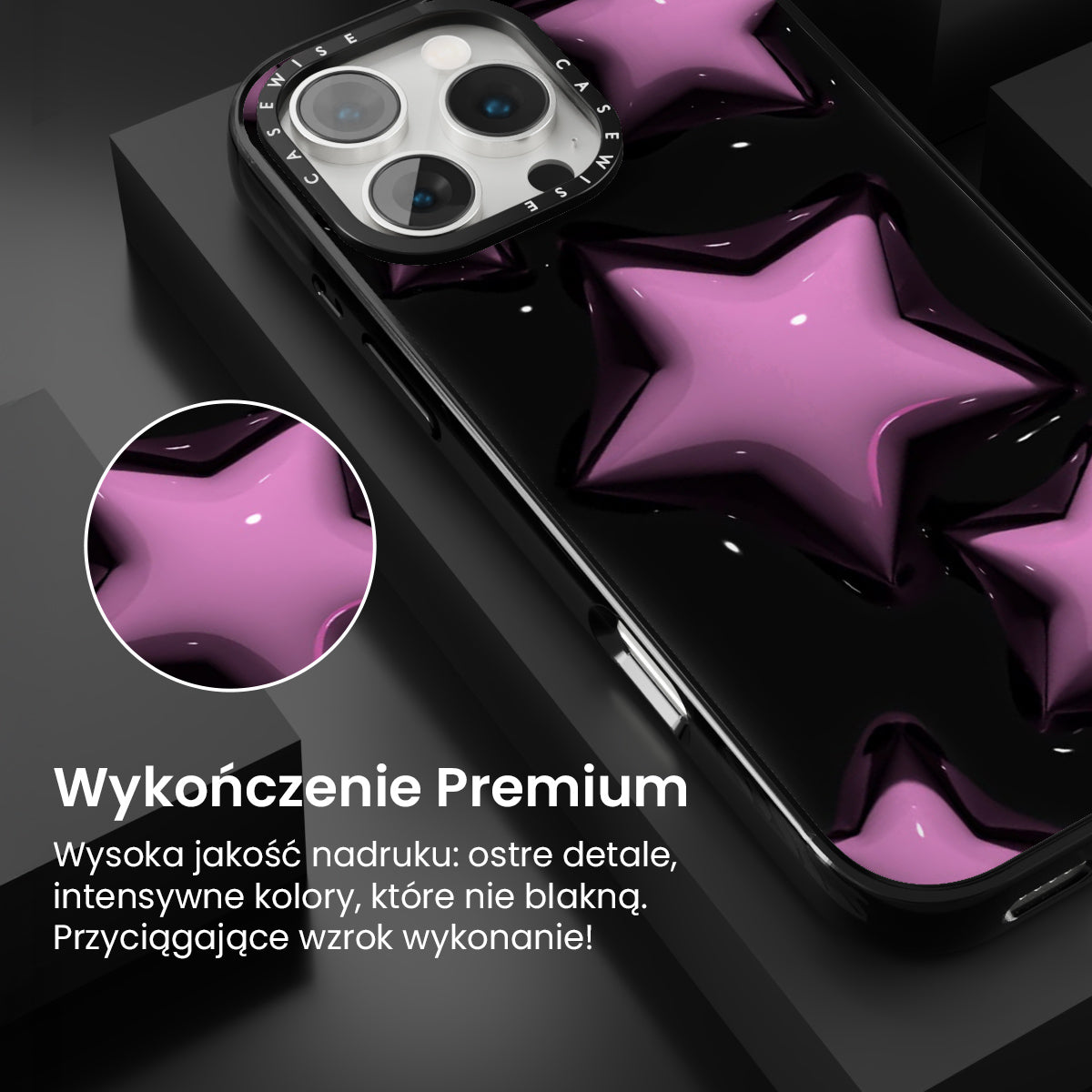 CASEWISE CASEWISE

Wykończenie Premium

Wysoka jakość nadruku: ostre detale, intensywne kolory, które nie blakną. Przyciągające wzrok wykonanie!