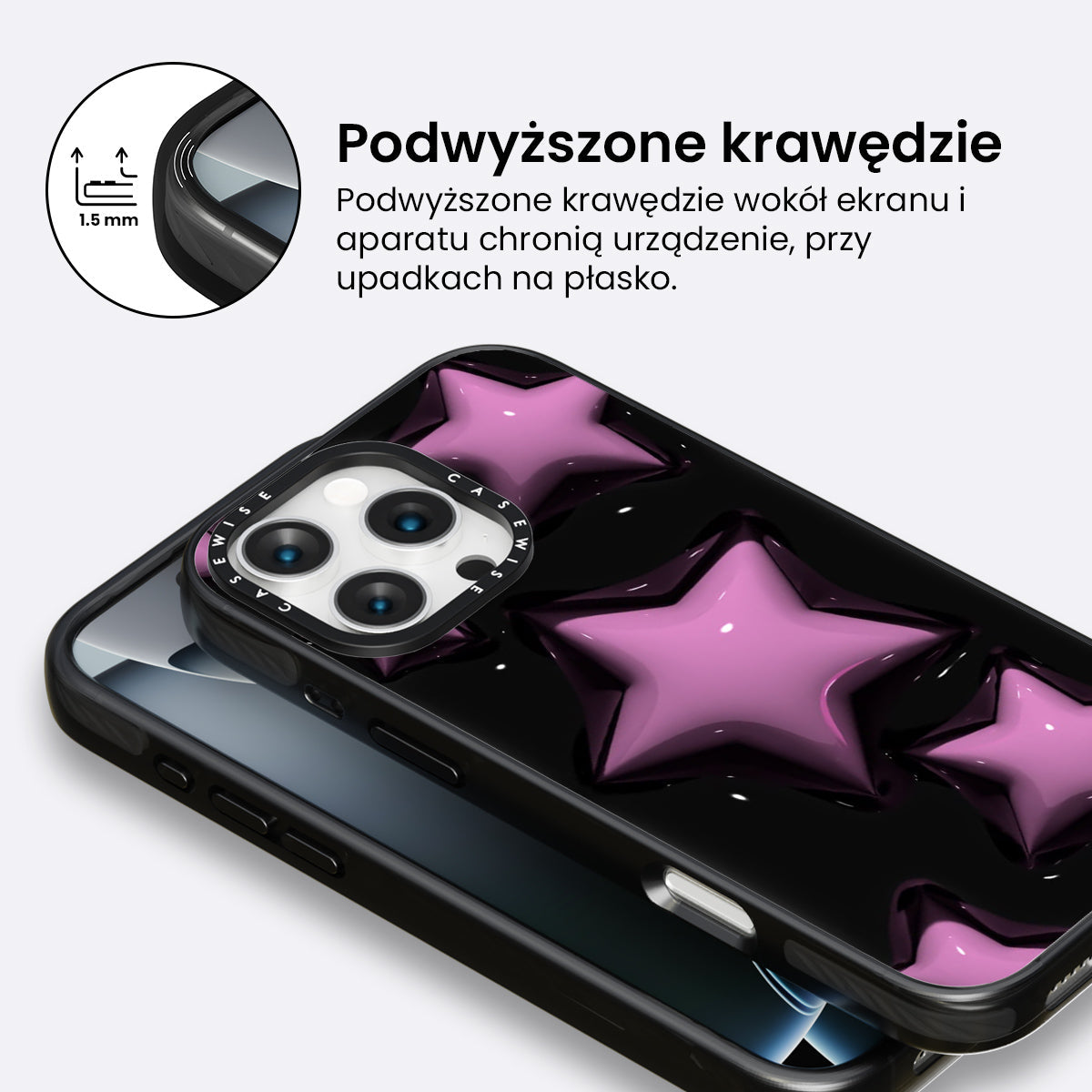 1.5 mm

Podwyższone krawędzie

Podwyższone krawędzie wokół ekranu i aparatu chronią urządzenie, przy upadkach na płasko.

CASEWISE CASEWISE