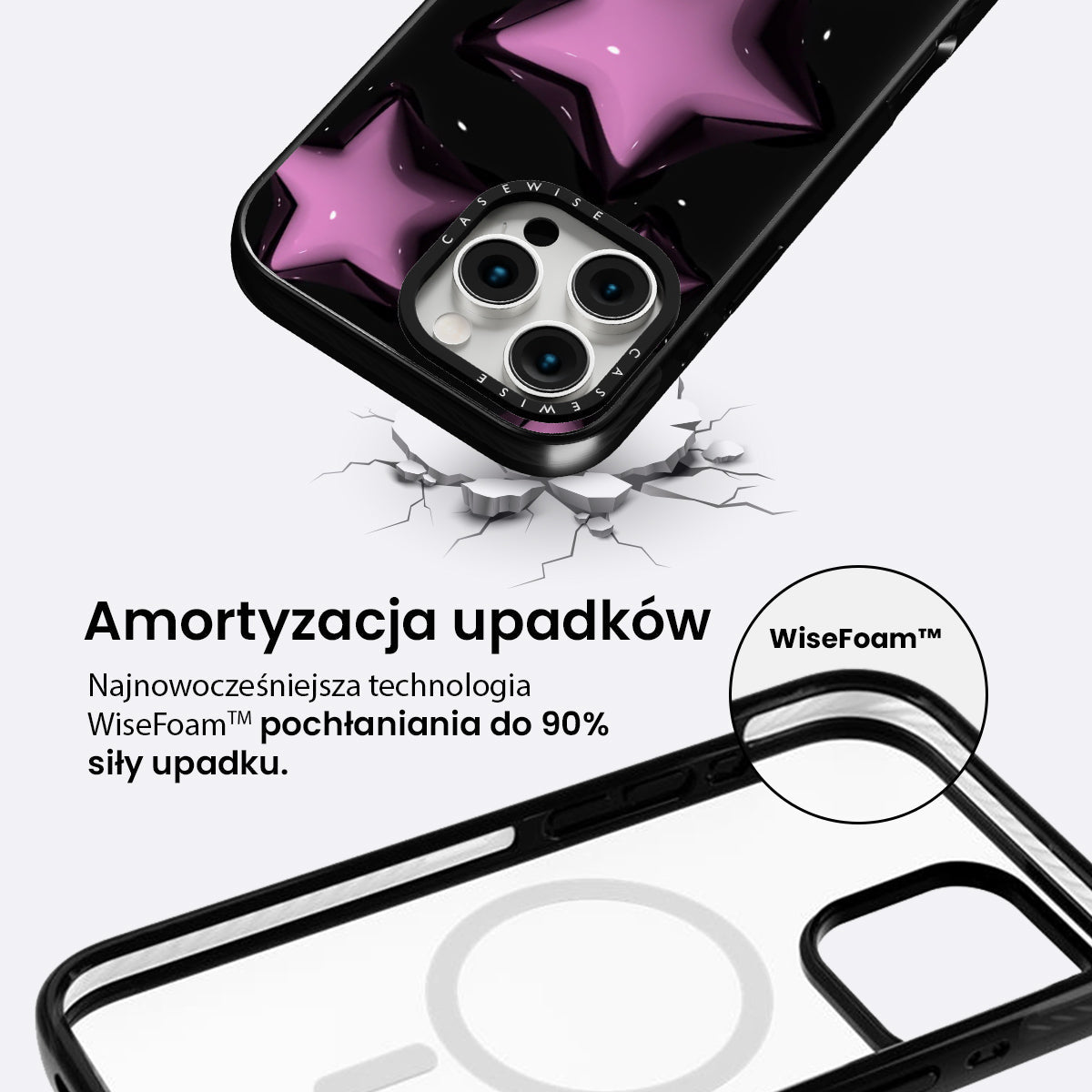 CASEWISE

CASEWISE

Amortyzacja upadków

Najnowocześniejsza technologia WiseFoam™ pochłaniania do 90% siły upadku.

WiseFoam™