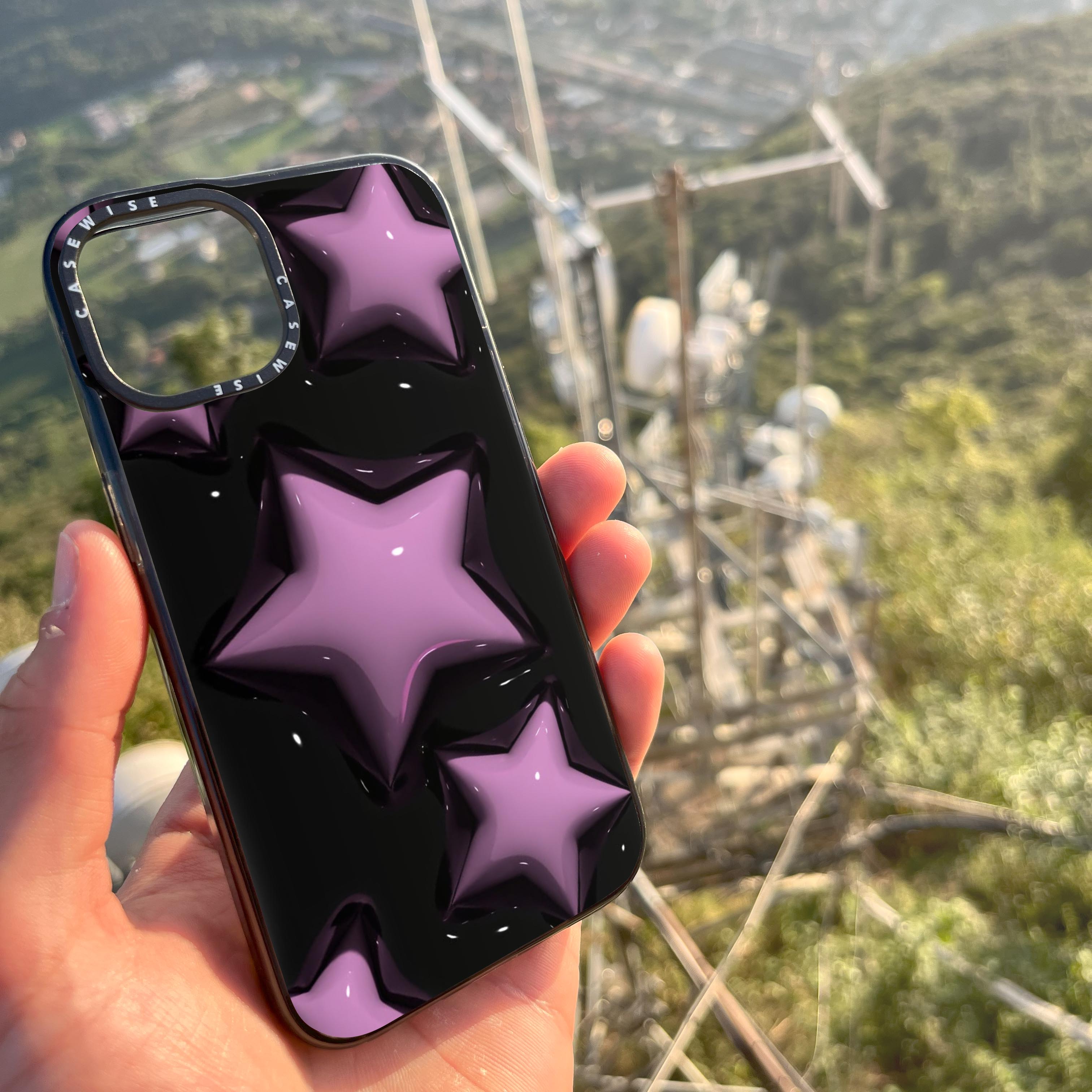 CASEWISE CASEWISE