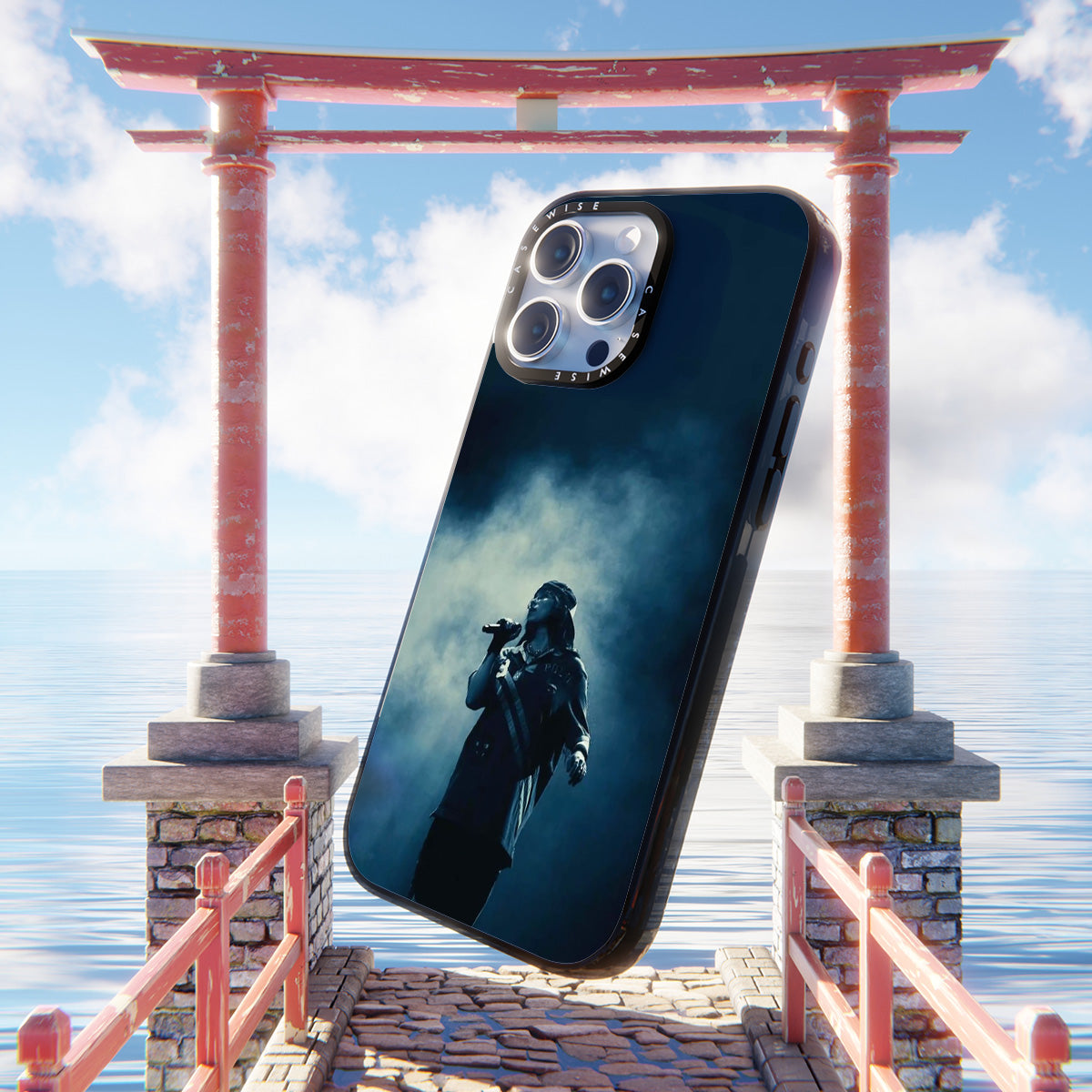 CASEWISE CASEWISE